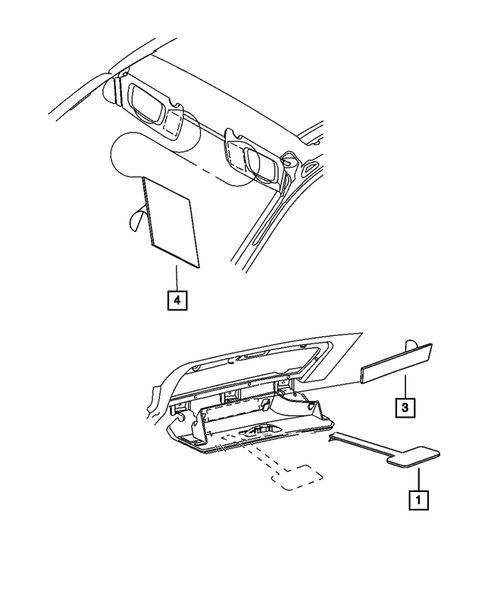 4

3

1