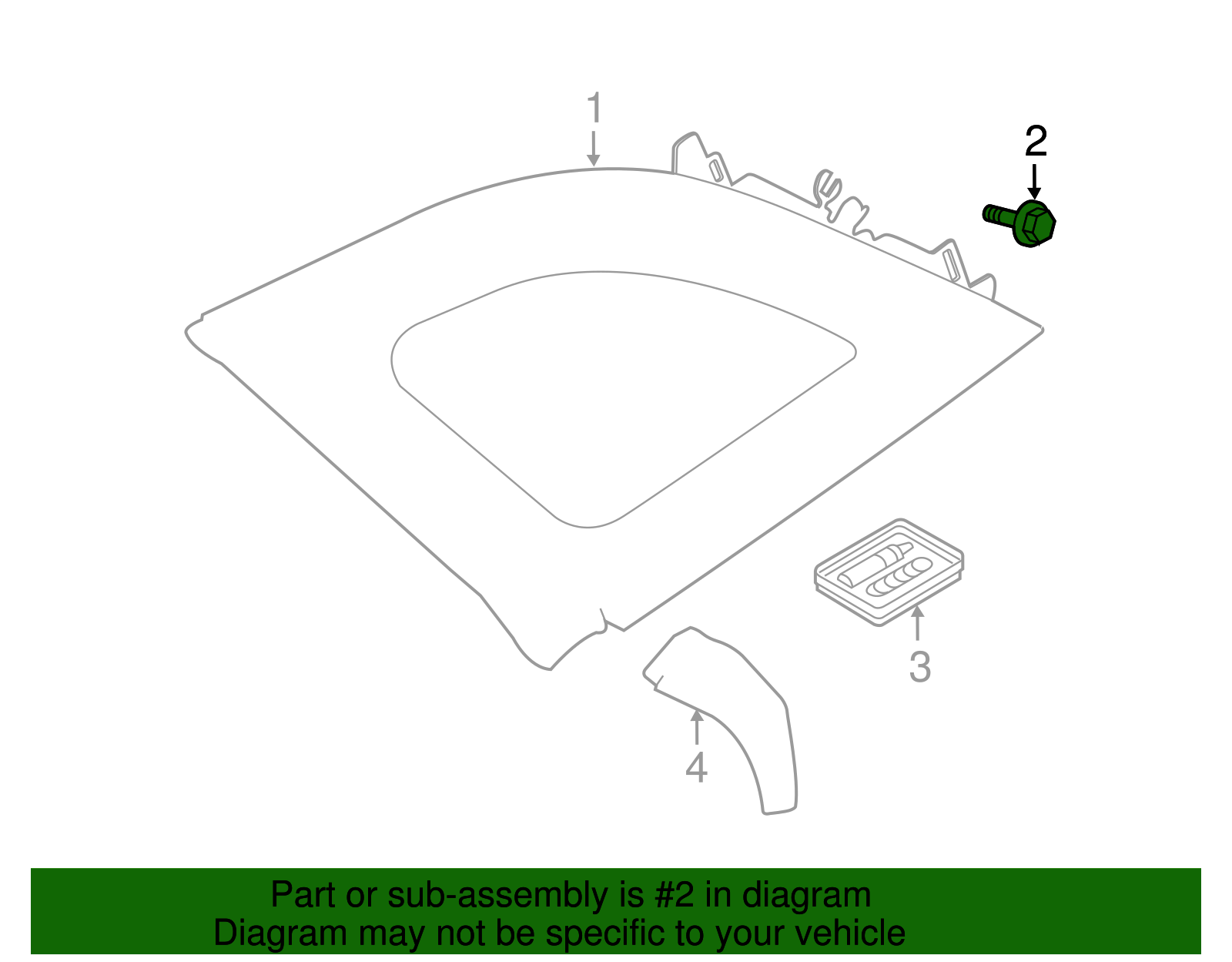 1

2

3

4

Part or sub-assembly is #2 in diagram
Diagram may not be specific to your vehicle