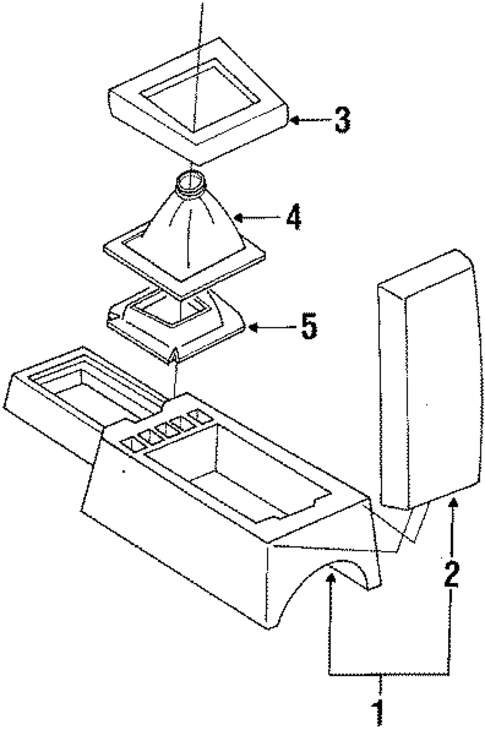 3
4
5
2
1