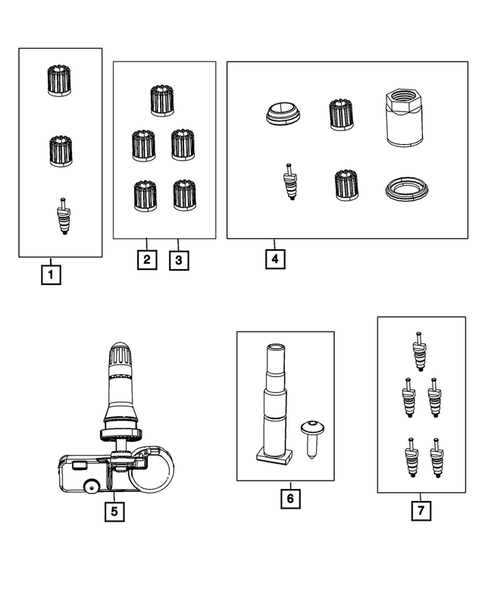 1
2
3
4
5
6
7