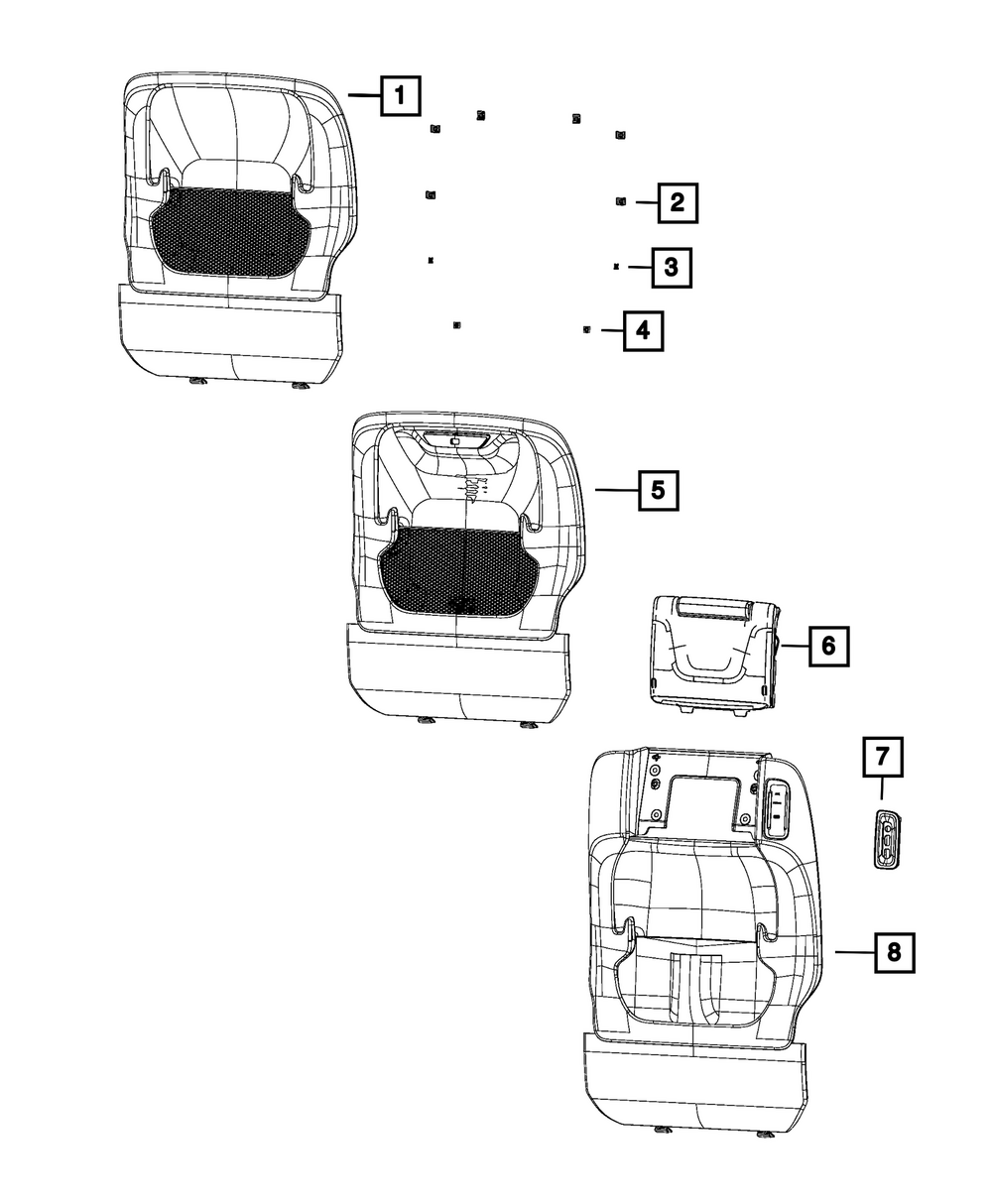 1
2
3
4
5
6
7
8