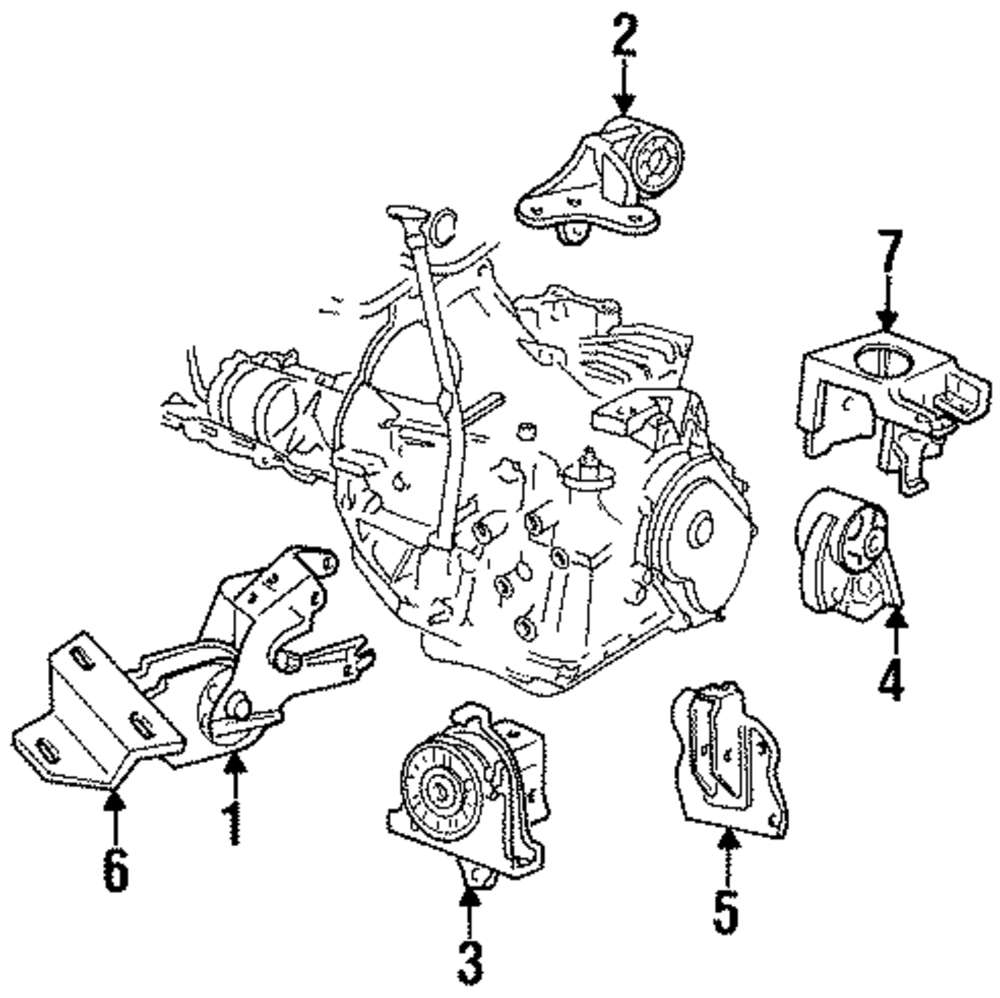 2
7
4
6
1
3
5