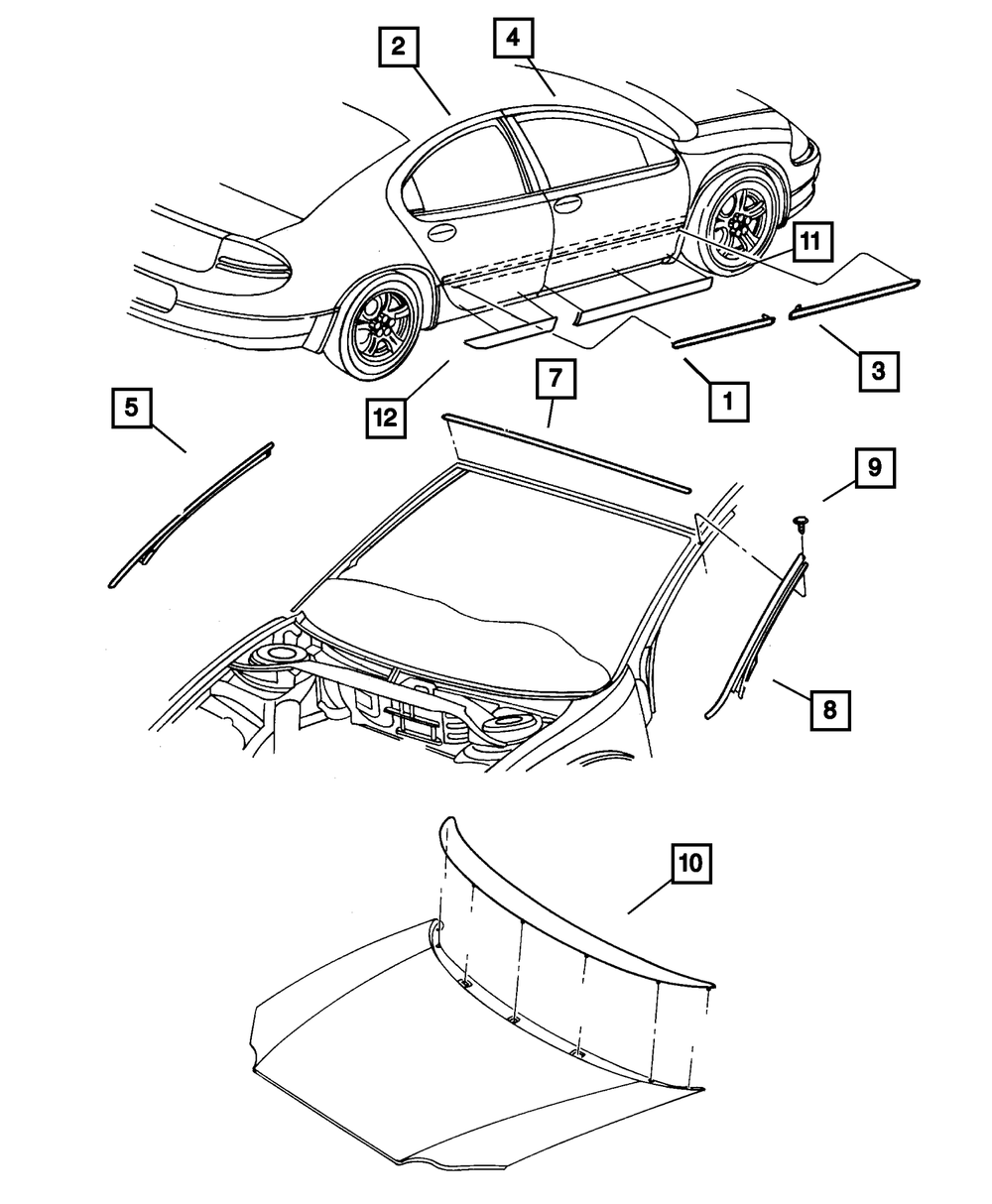 2
4
11
3
1
12
5
7
9
8
10