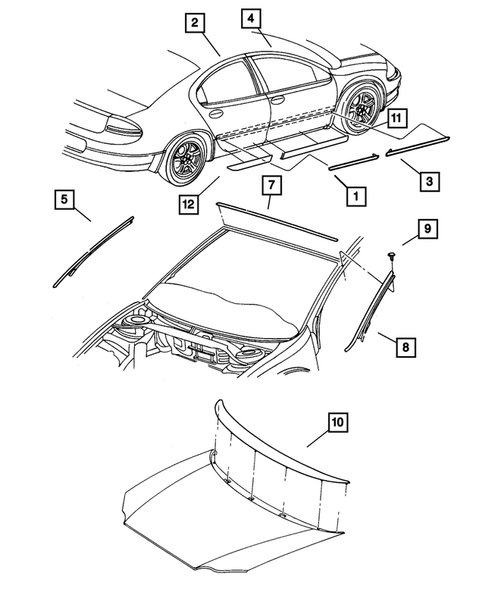 2
4
11
3
1
12
7
5
9
8
10