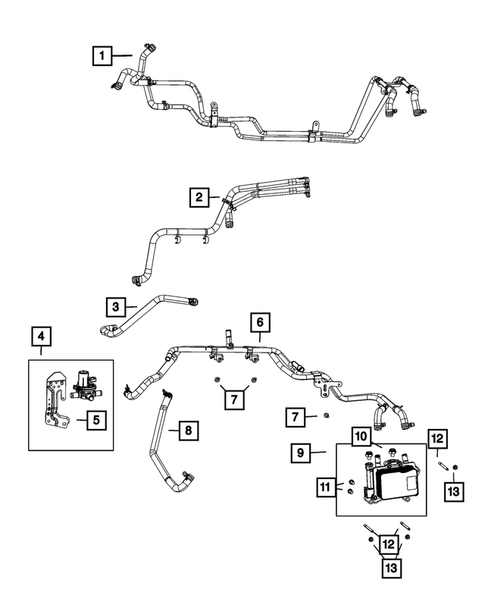 1
2
3
4
5
6
7
7
8
9
10
11
12
13
12
13