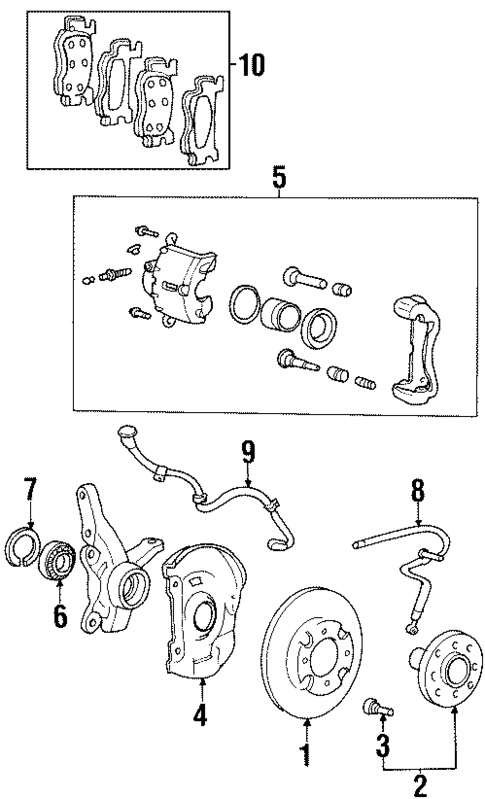 10
5
9
7
8
6
4
1
3
2