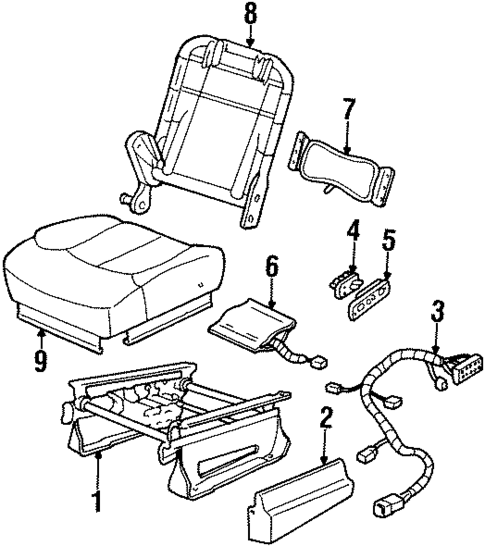 8
7
4
5
6
3
9
2
1