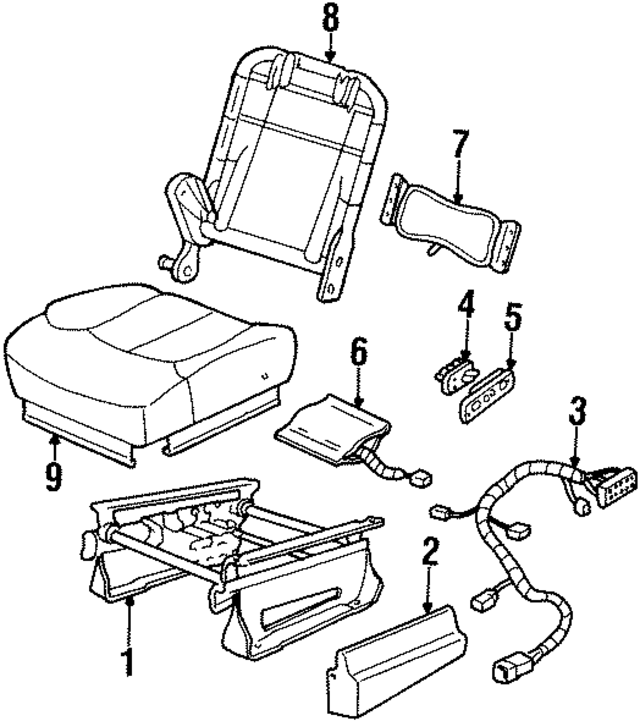 8
7
4
5
6
3
9
2
1