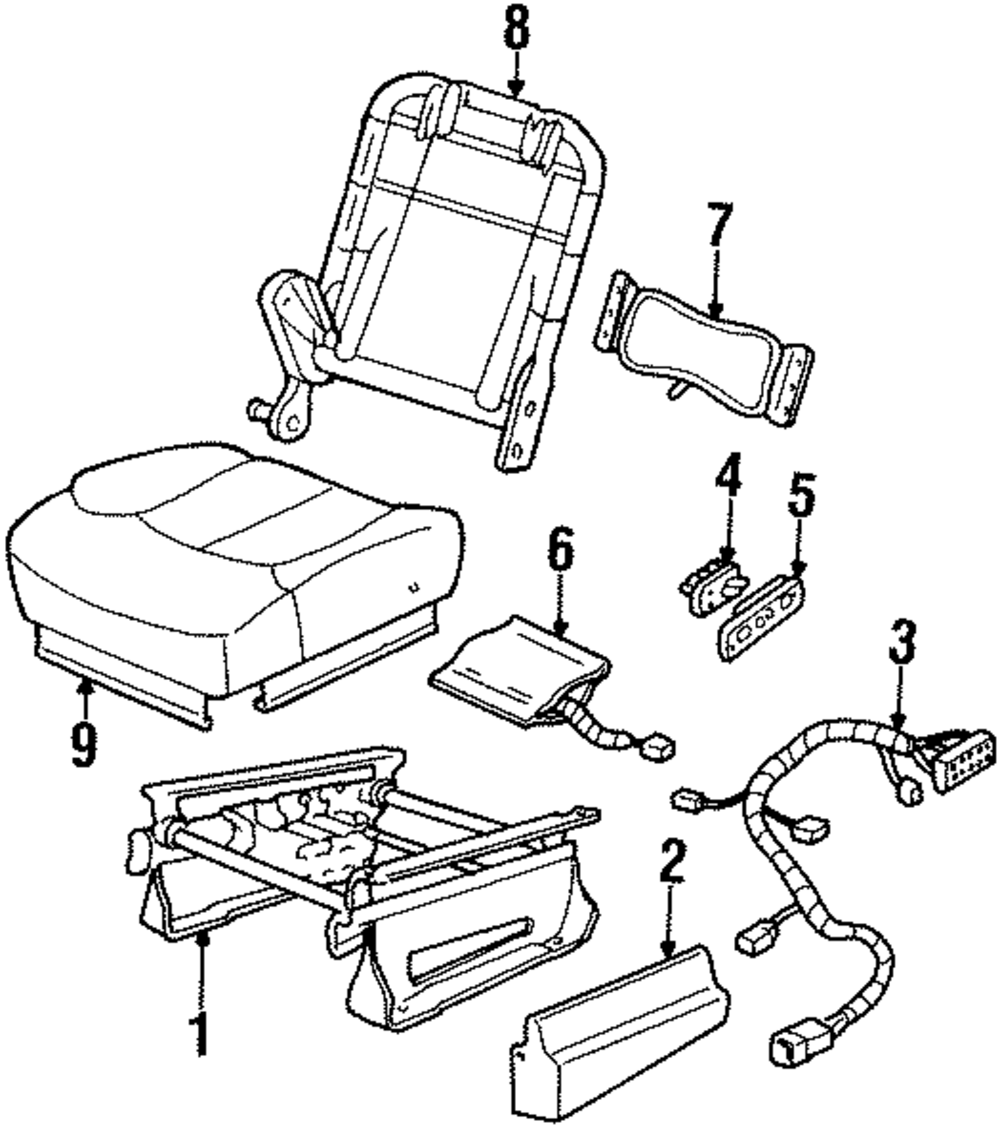 8
7
4
5
6
3
9
2
1