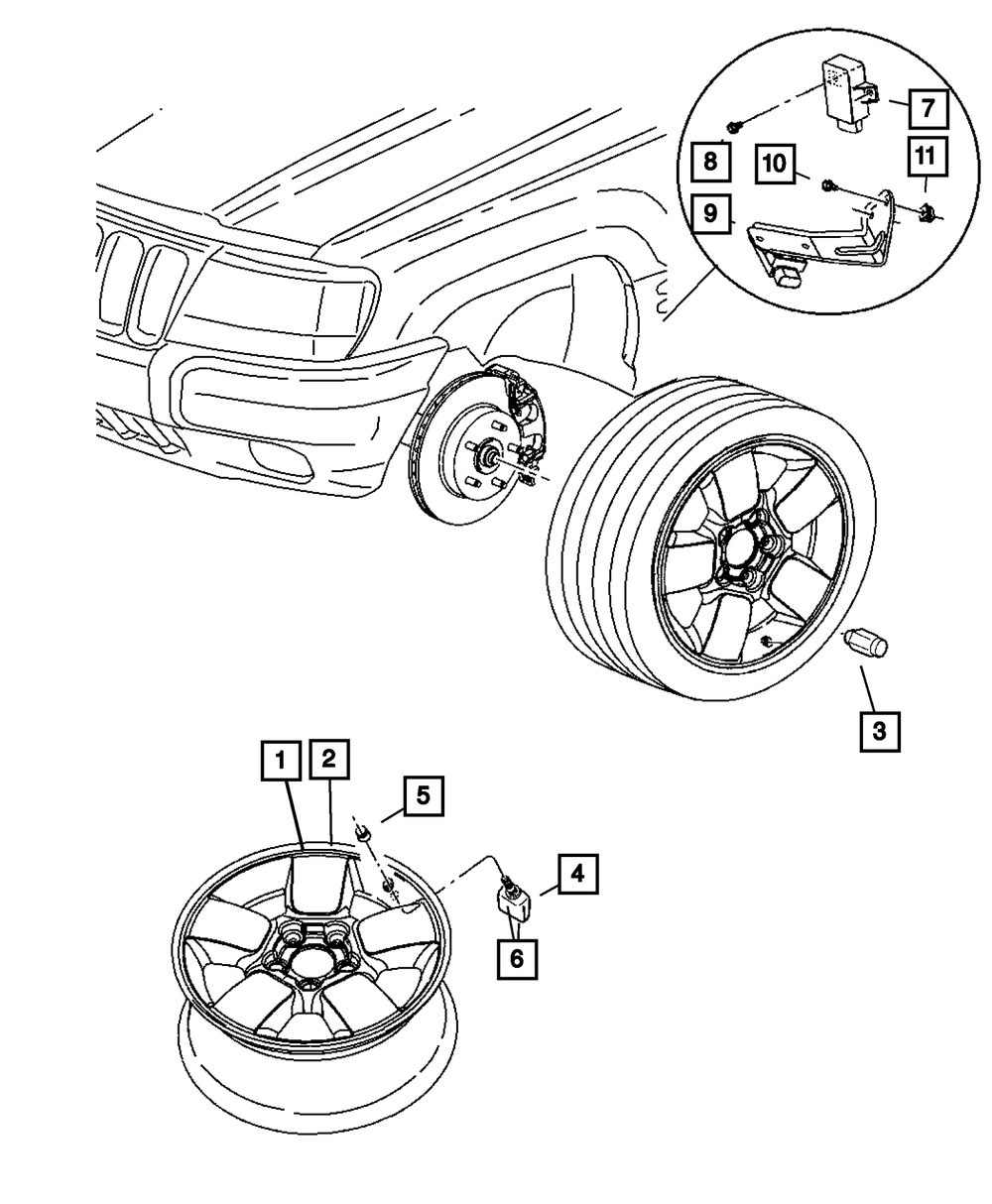 7
8
10
11
9
3
1
2
5
4
6