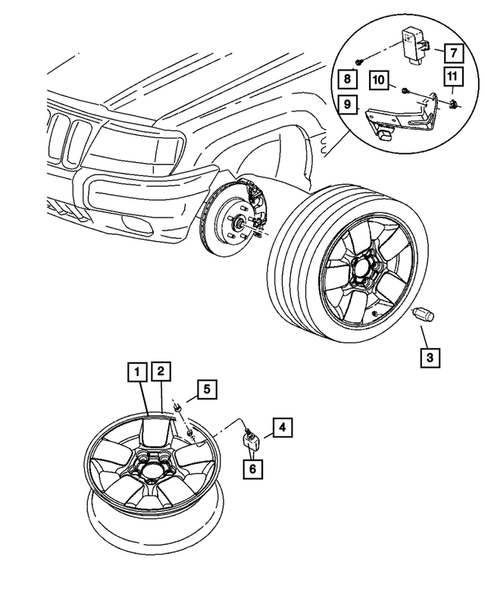 7
8
10
11
9
3
1
2
5
4
6