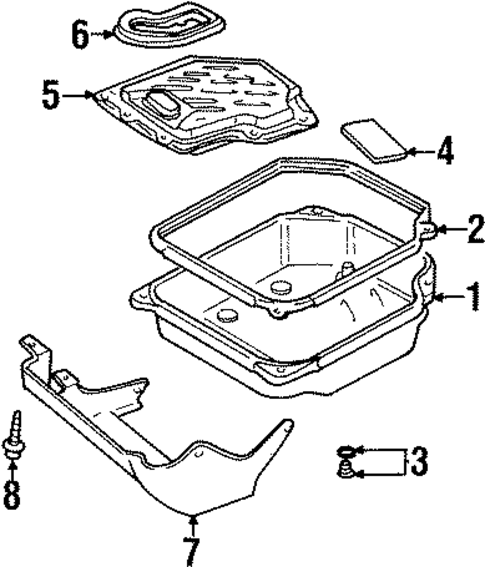 6
5
4
2
1
3
8
7