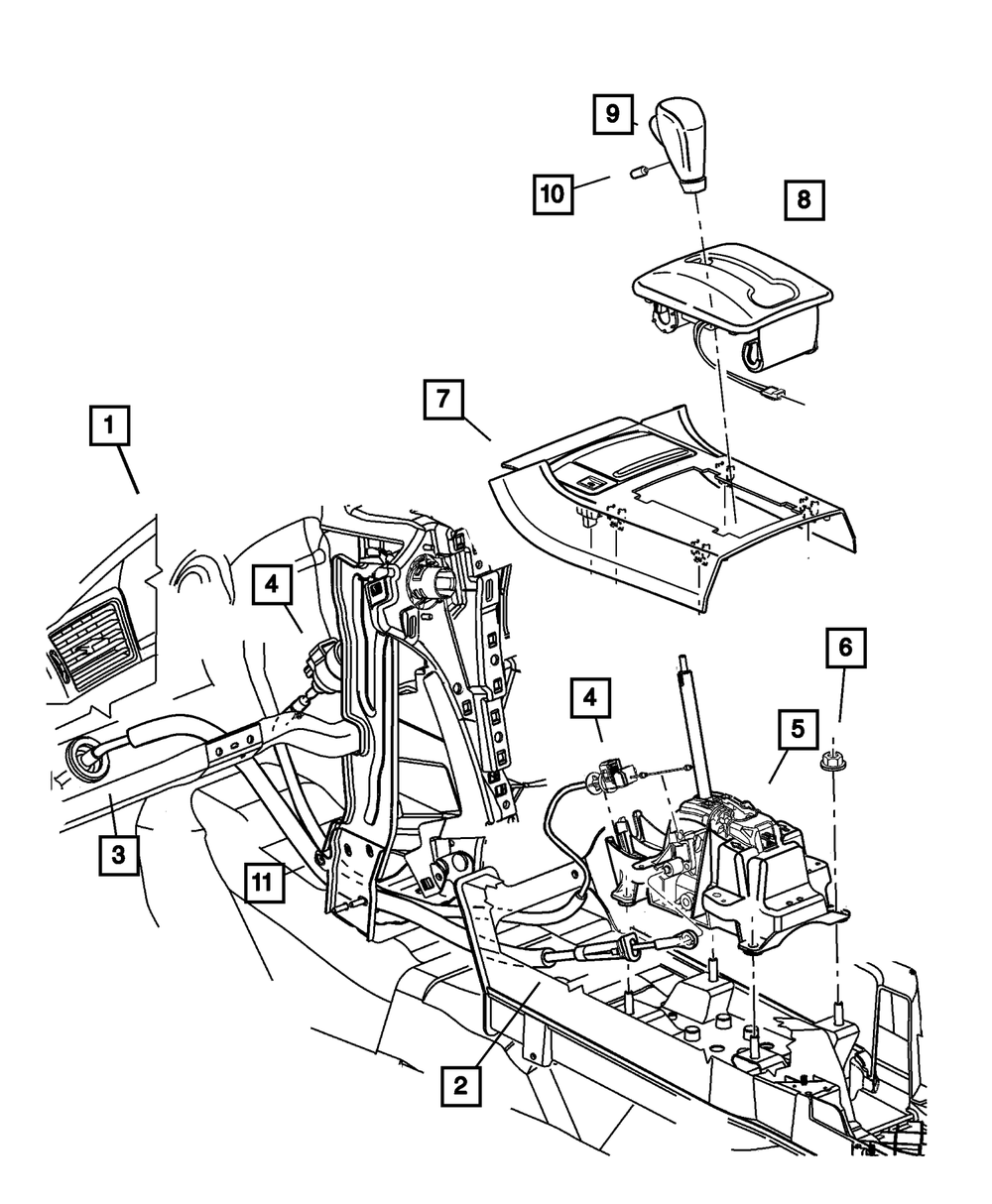 9

10

8

7

1

4

6

4

5

3

11

2