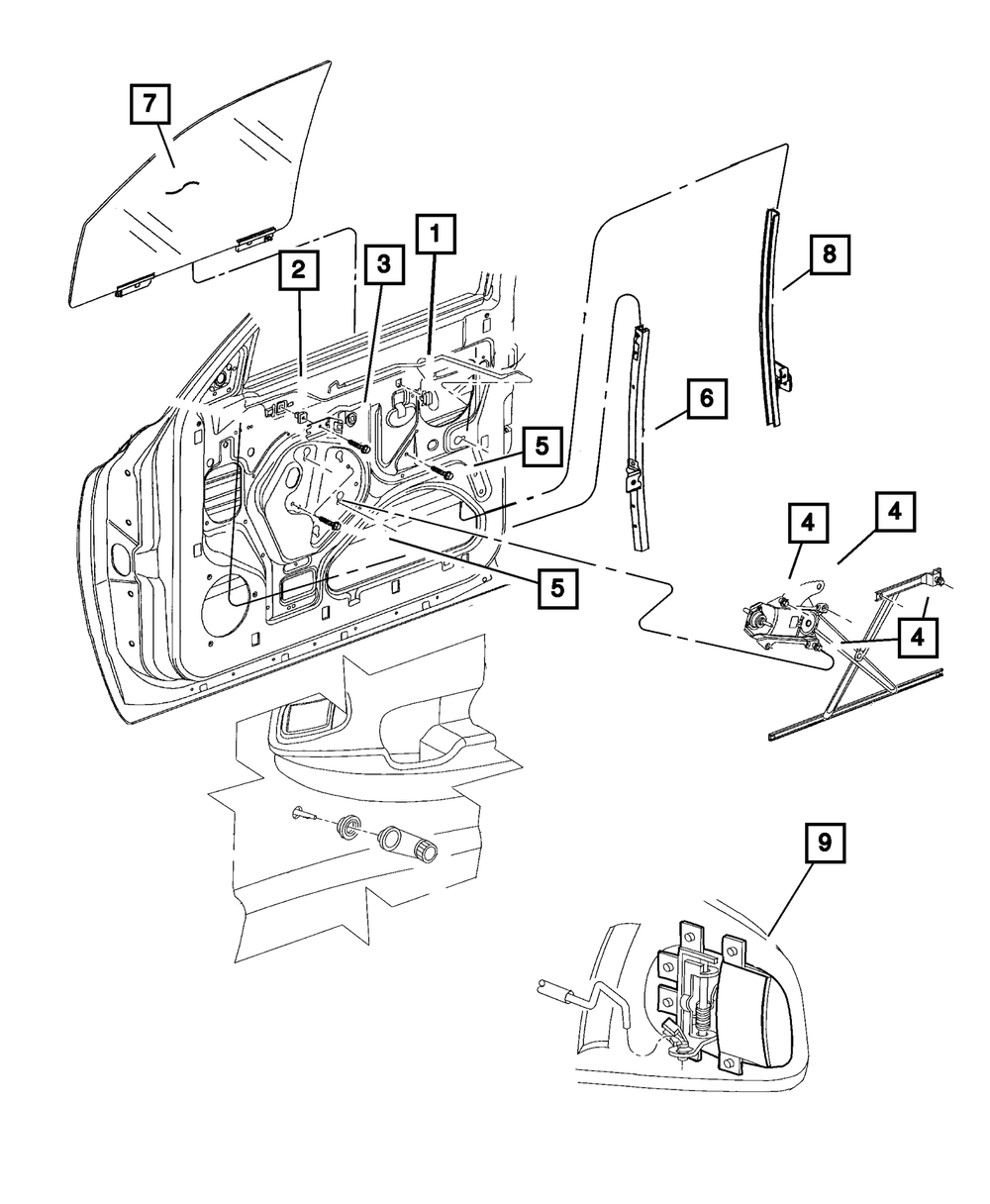 7
2
3
1
8
6
5
5
4
4
4
9