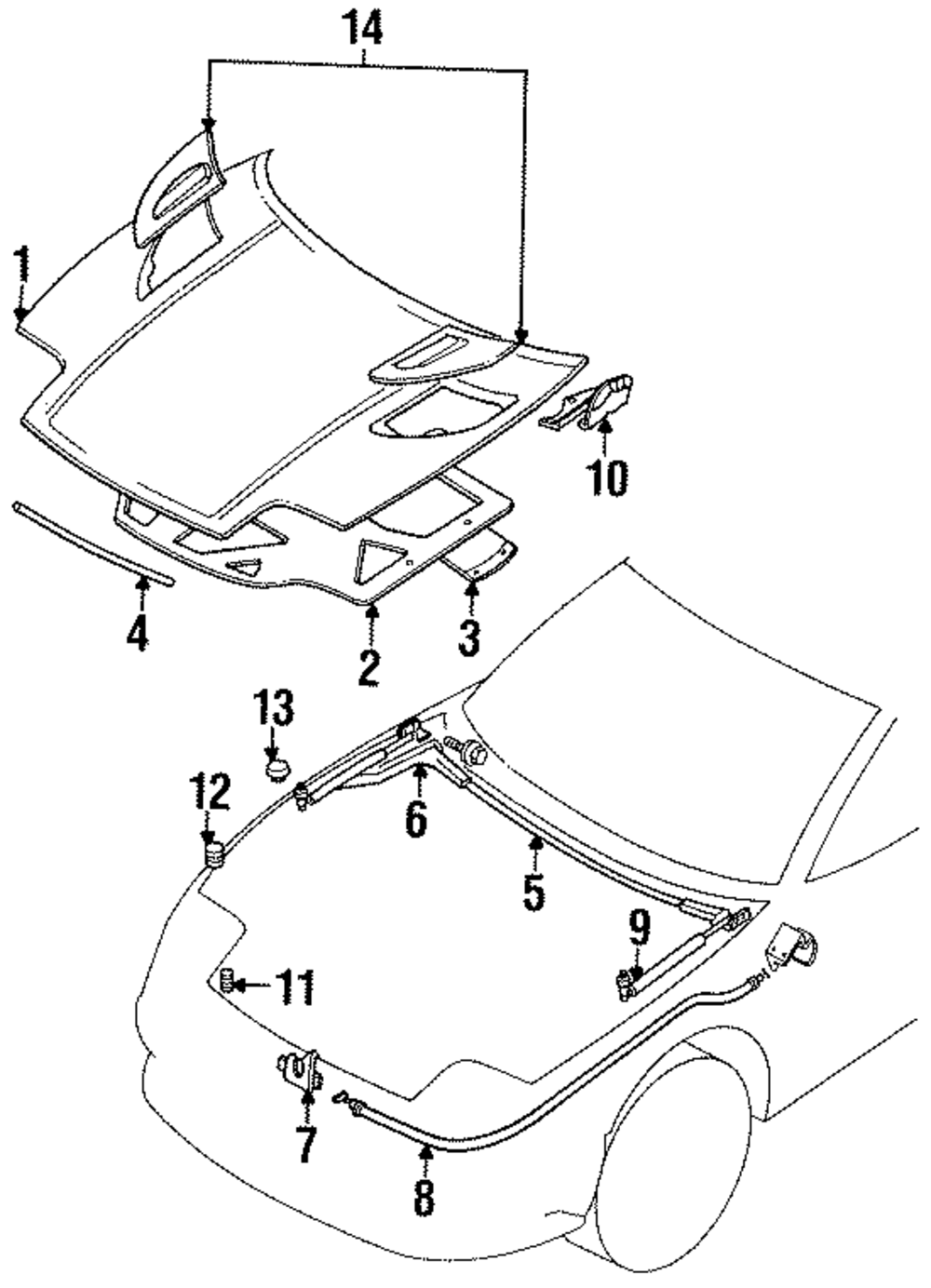 14
1
10
4
2
3
13
12
6
5
9
11
7
8