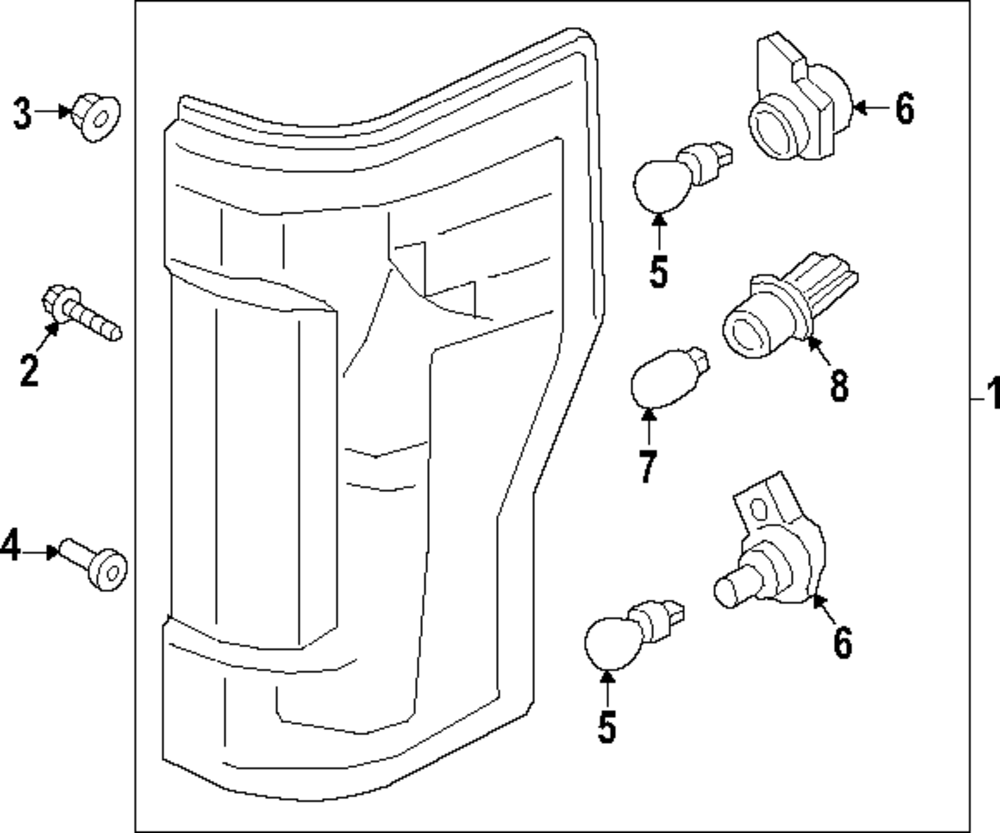 3
6
5
2
8
1
7
4
6
5