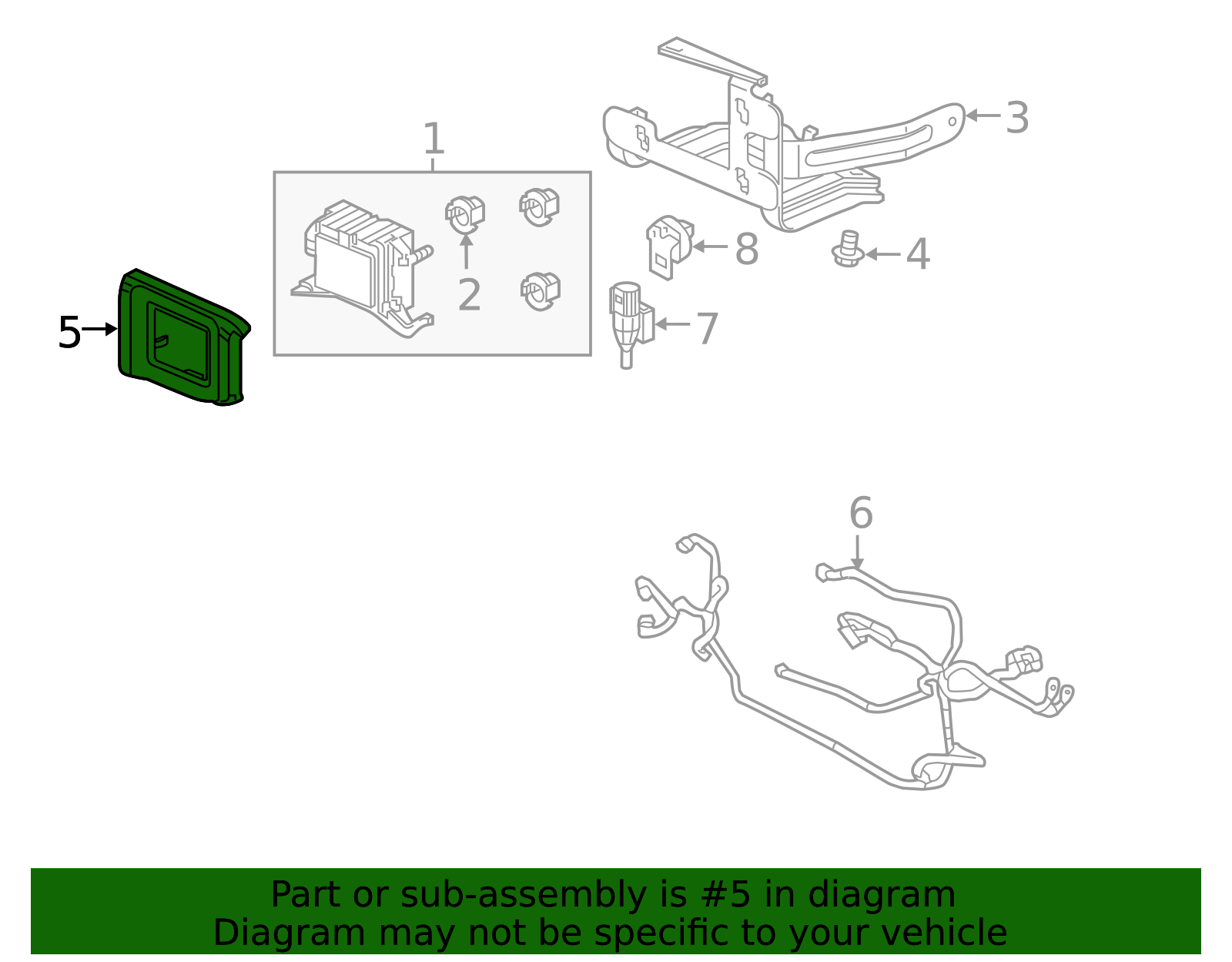 1
3
2
8
4
5
7
6

Part or sub-assembly is #5 in diagram
Diagram may not be specific to your vehicle