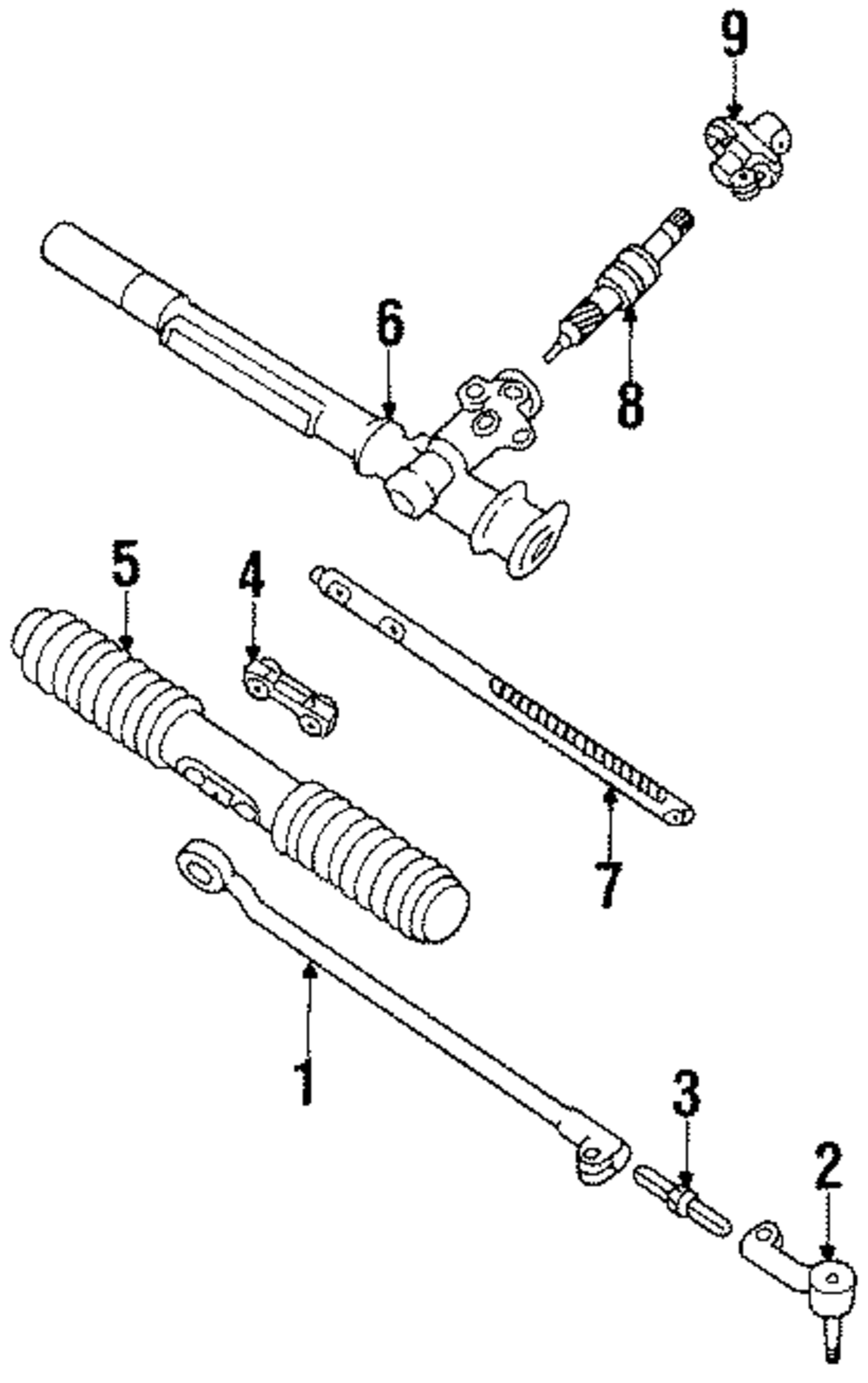 9

6

8

5

4

7

1

3

2