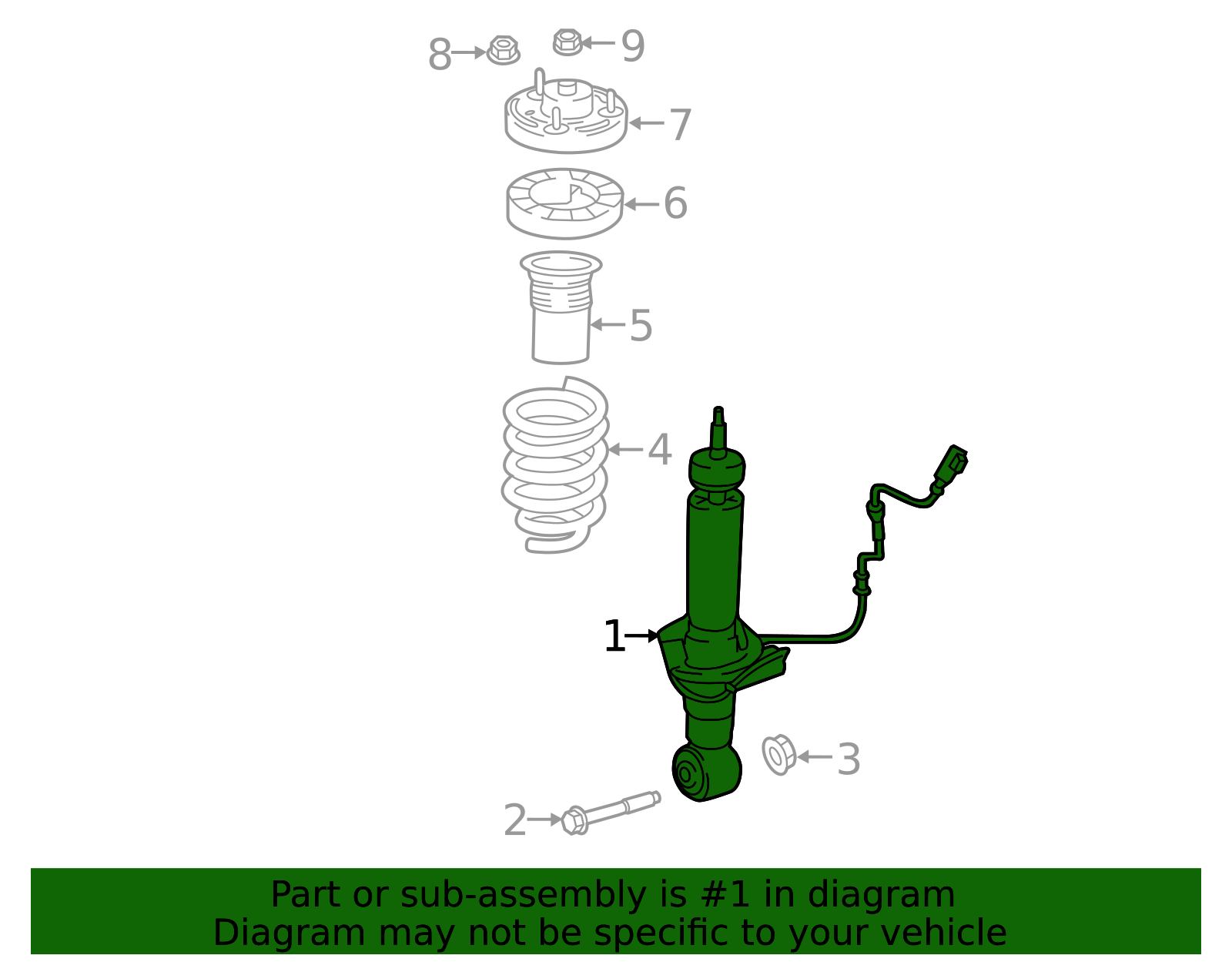 8
9
7
6
5
4
1
3
2

Part or sub-assembly is #1 in diagram
Diagram may not be specific to your vehicle