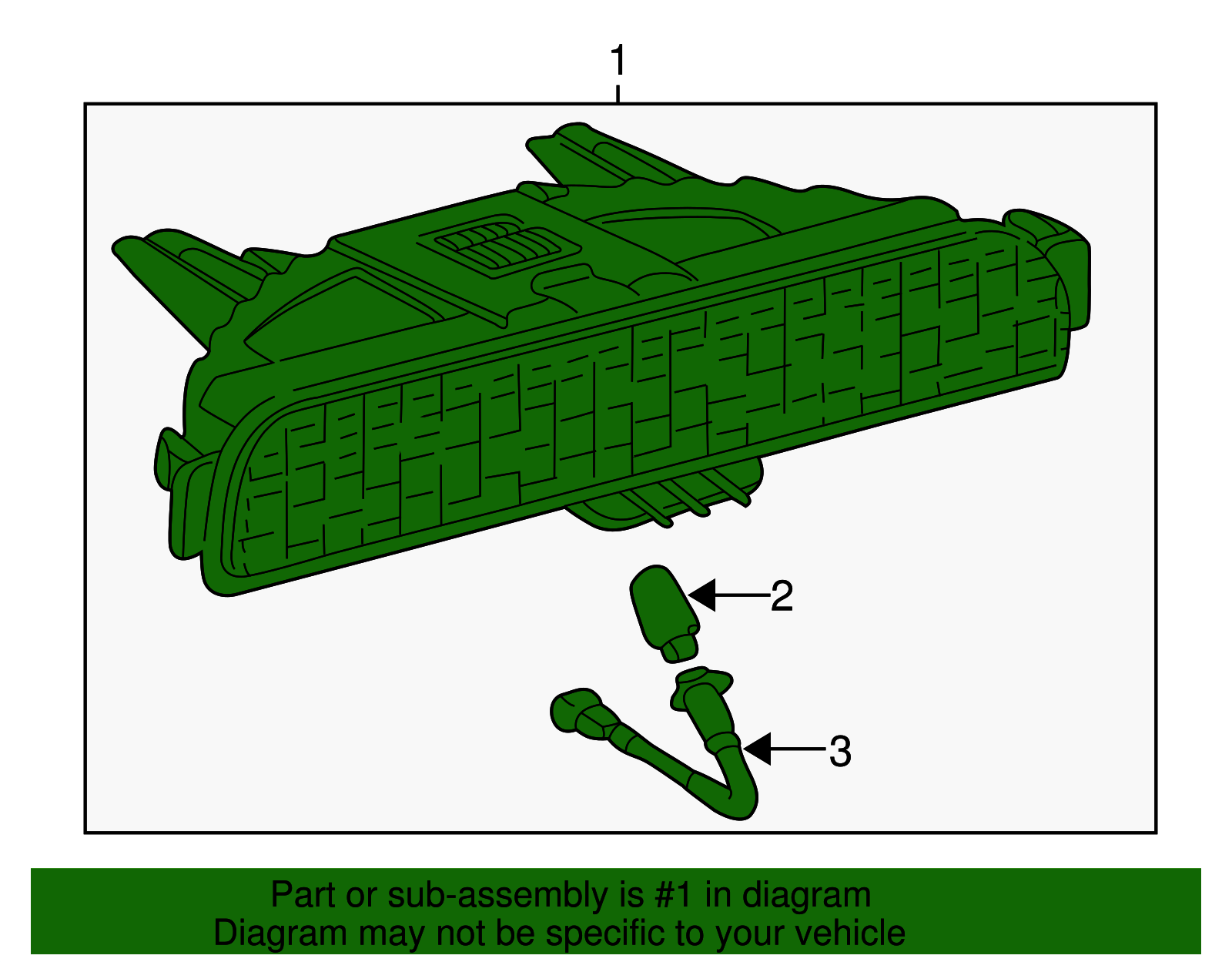 1

2

3

Part or sub-assembly is #1 in diagram
Diagram may not be specific to your vehicle