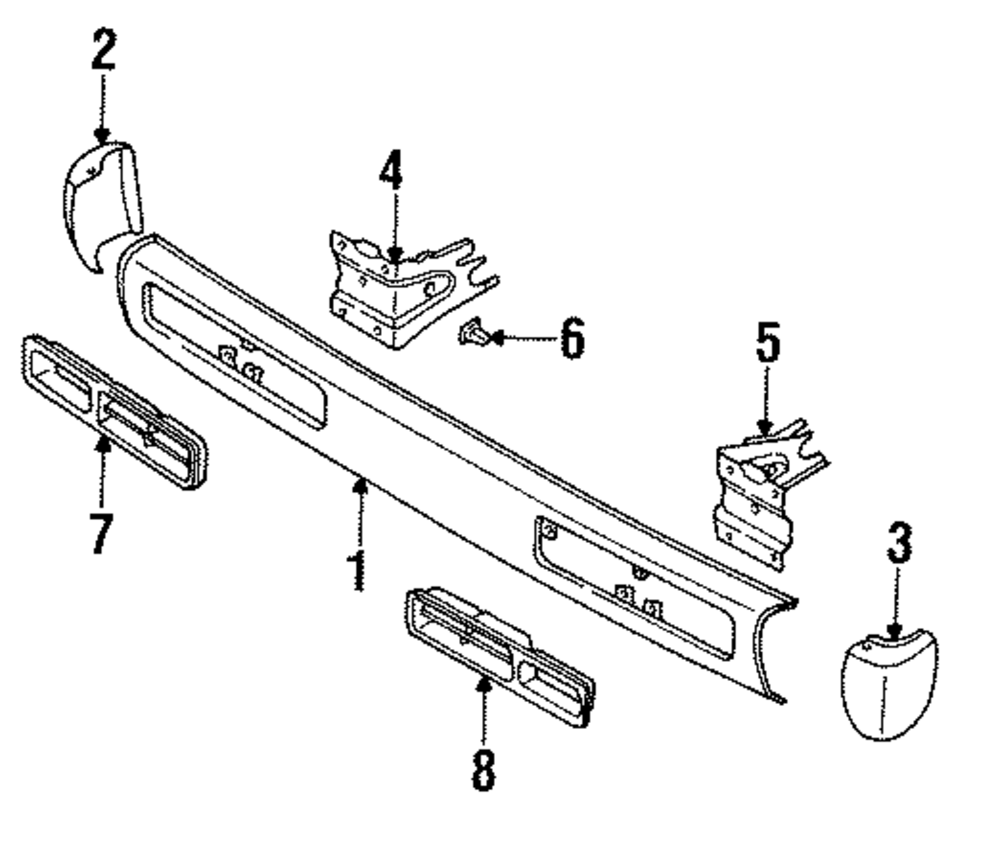 2
4
6
5
7
1
3
8