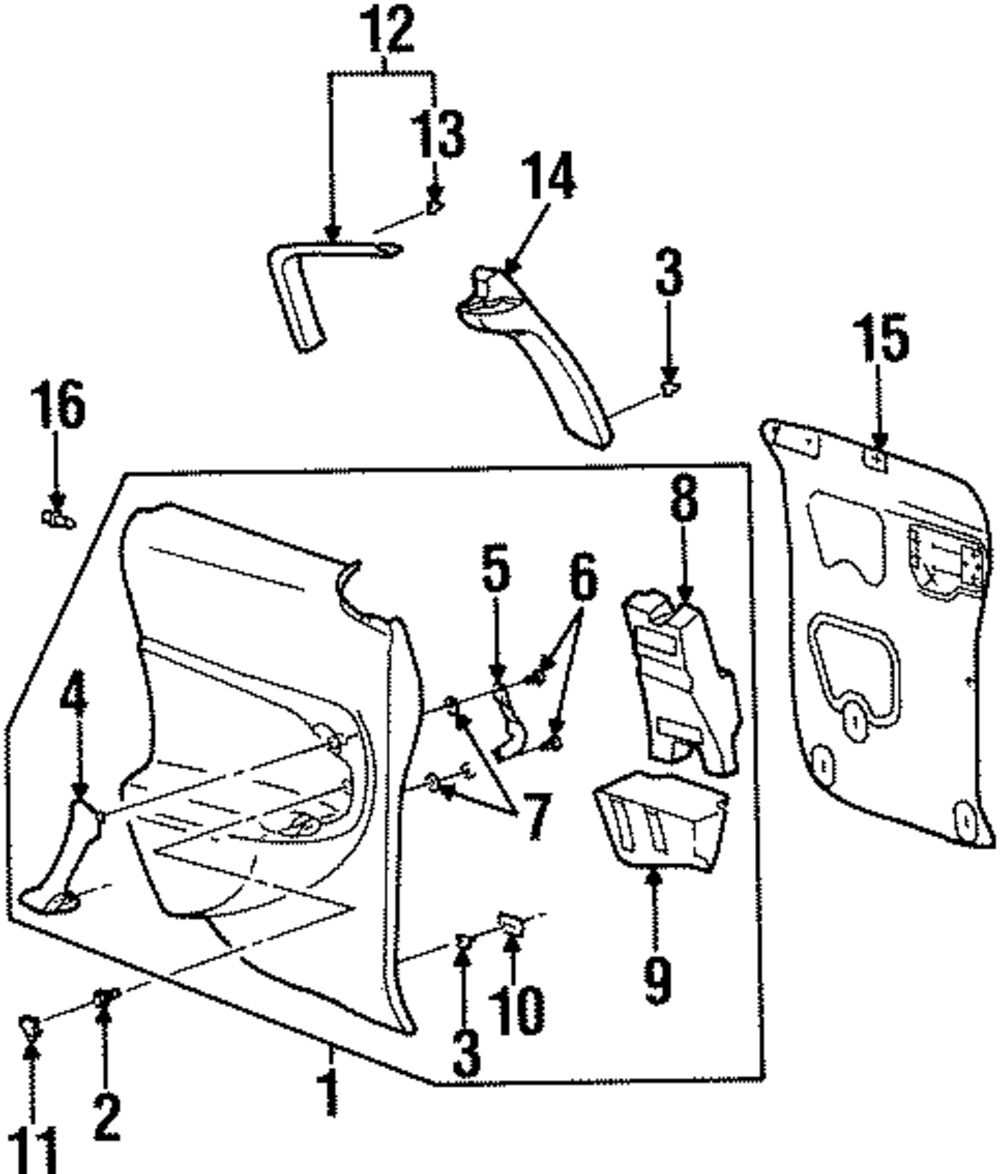 12
13
14
3
15
16
8
5
6
4
7
9
10
3
1
2
11