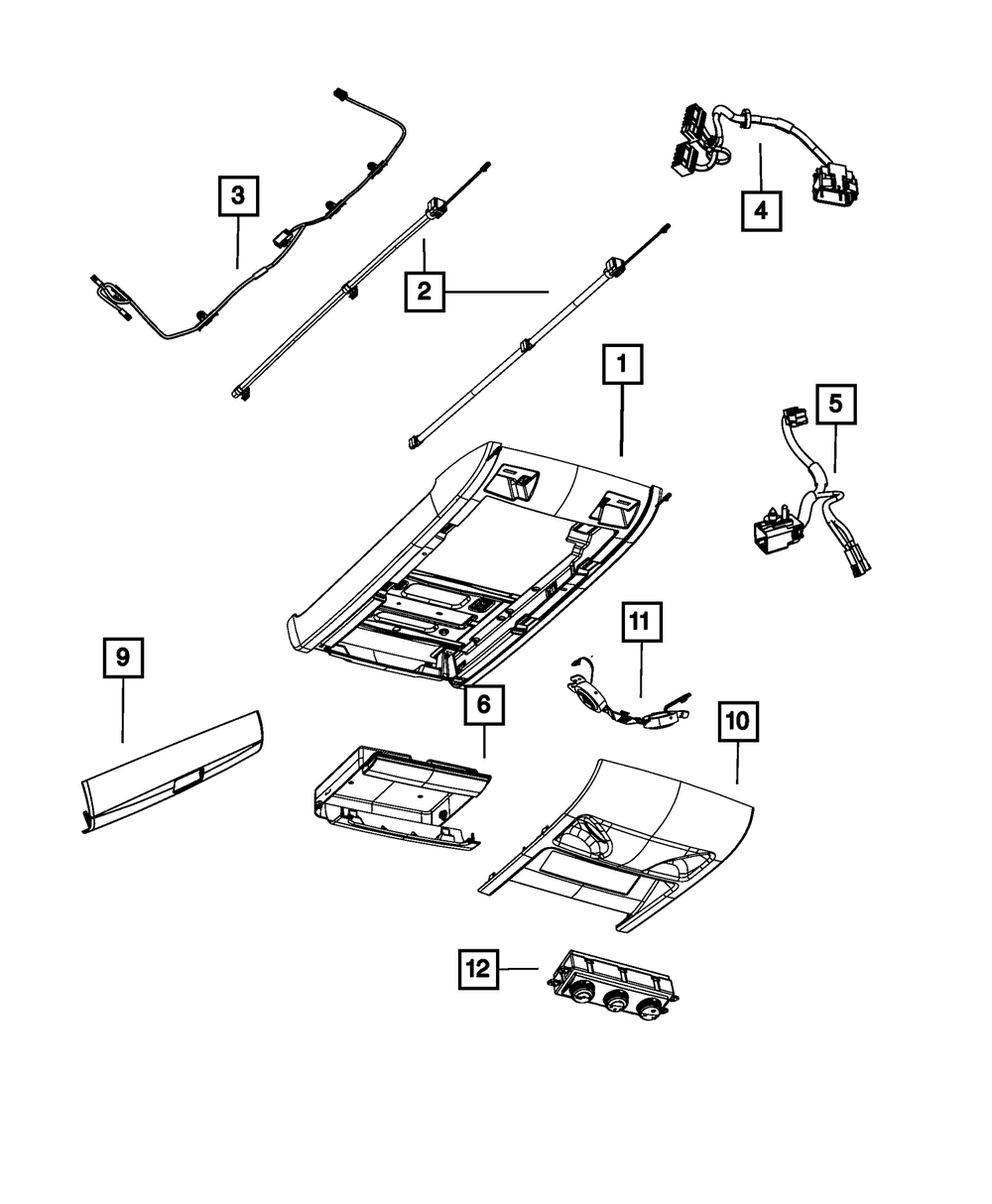 3
4
2
1
5
11
9
6
10
12