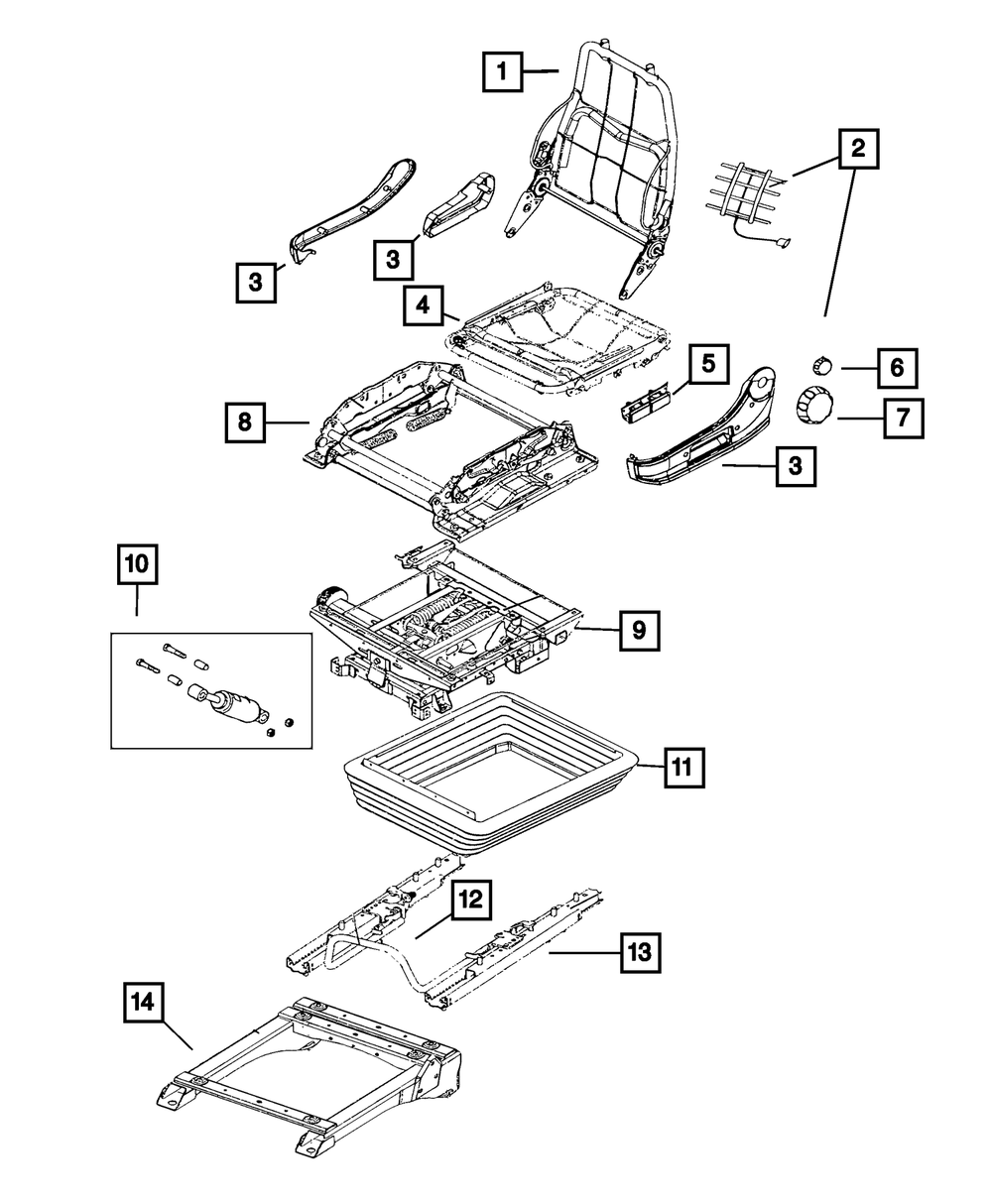 1
2
3
3
4
5
6
7
8
3
10
9
11
12
13
14