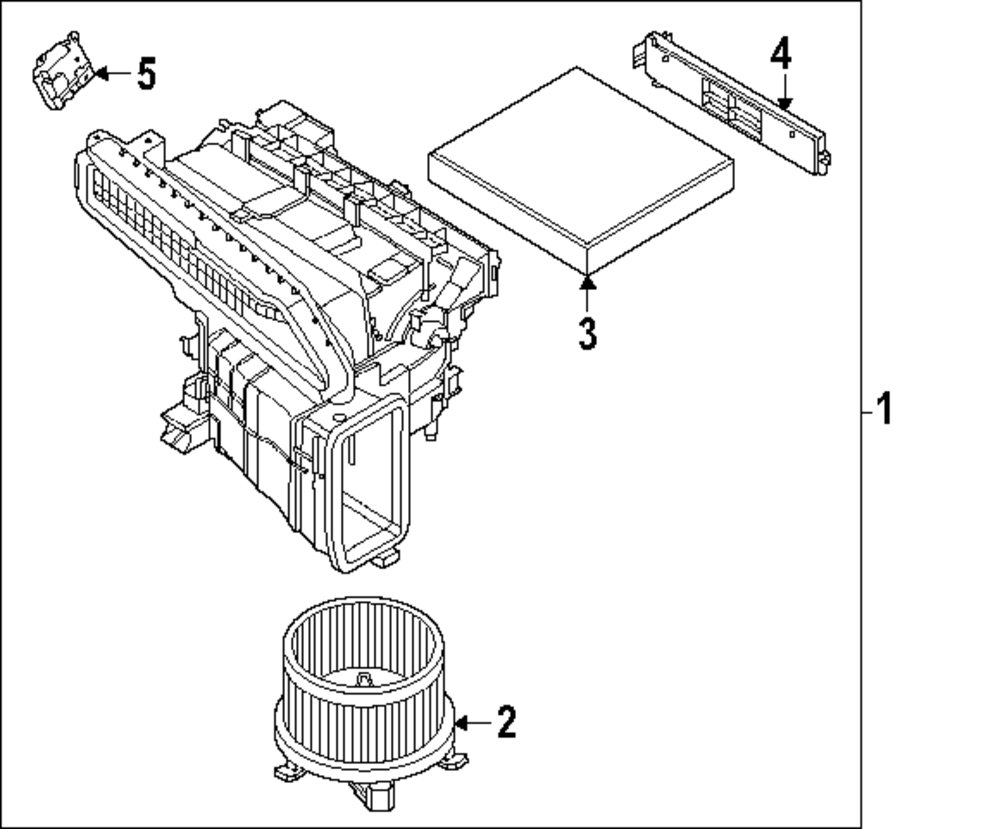 5
4
3
1
2