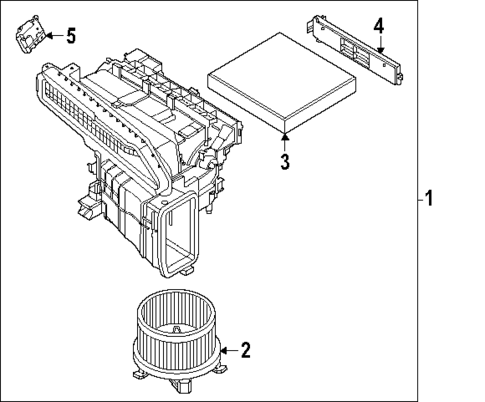 5
4
3
1
2