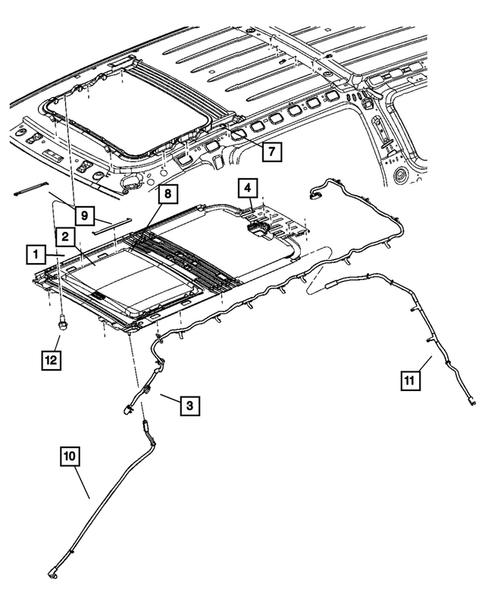 7
8
4
9
2
1
12
3
11
10