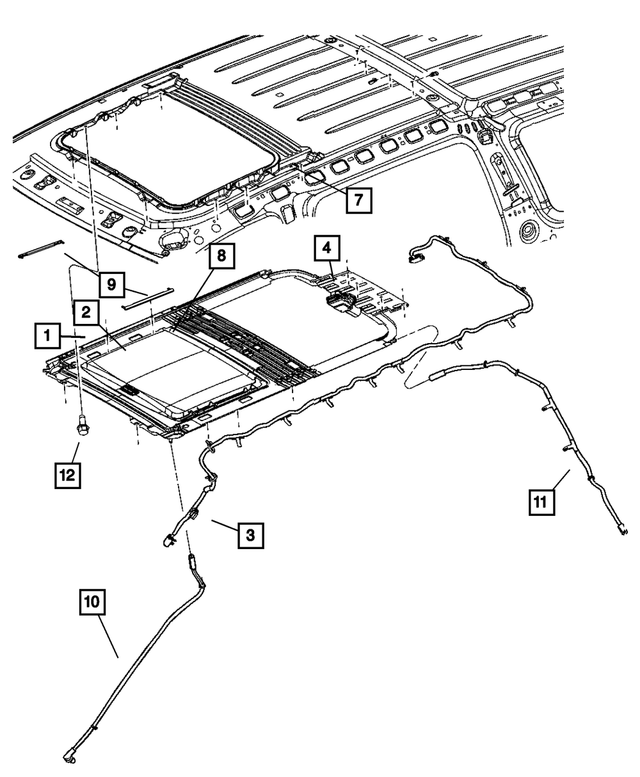 7
8
4
9
2
1
12
3
11
10