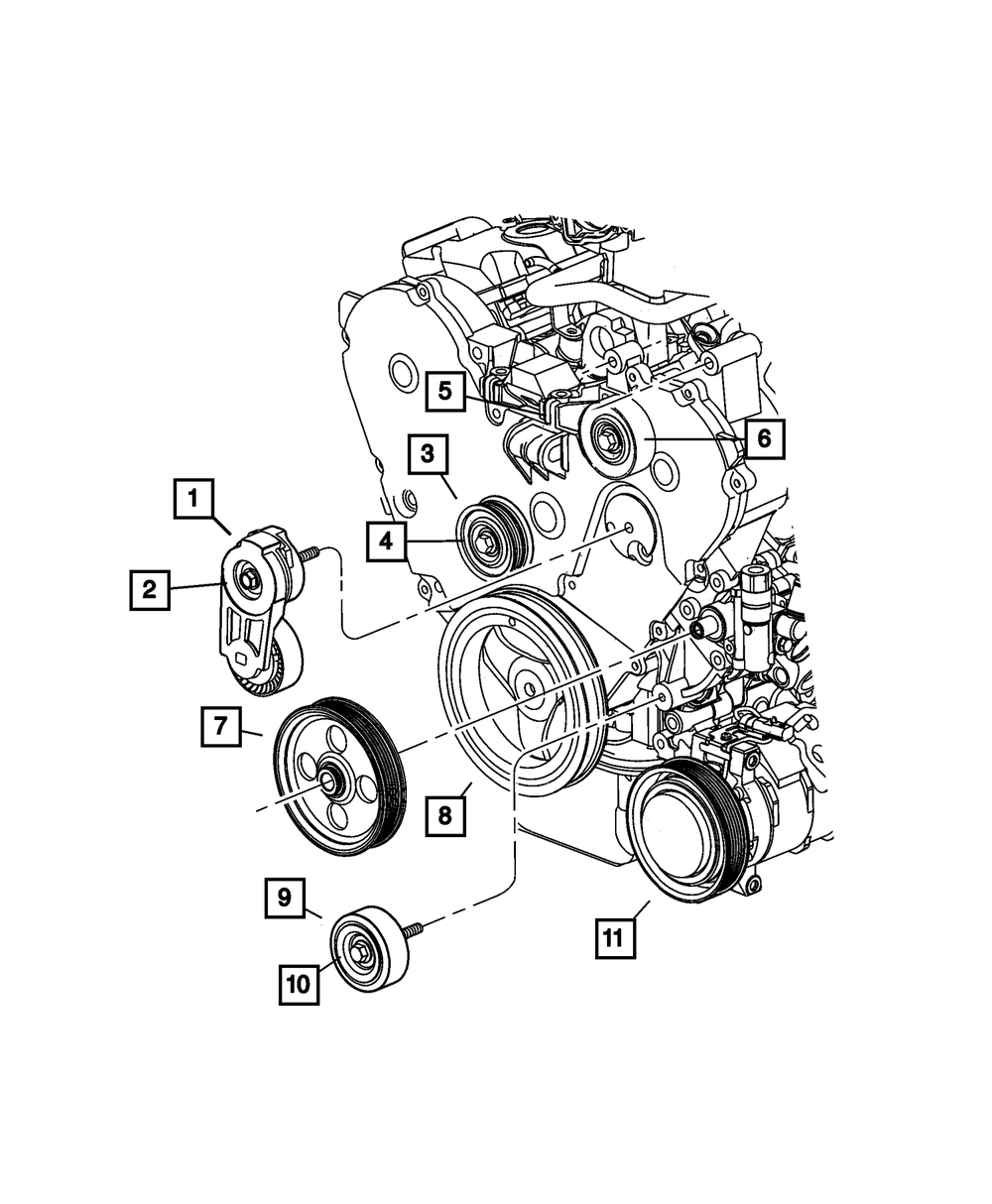 5
6
3
1
4
2
7
8
9
10
11