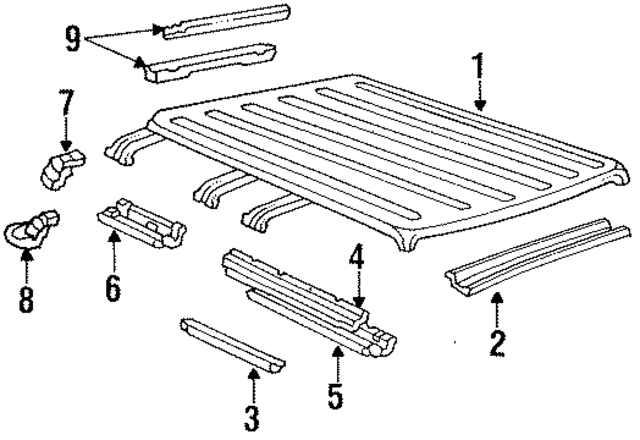 9
1
7
8
6
4
2
5
3