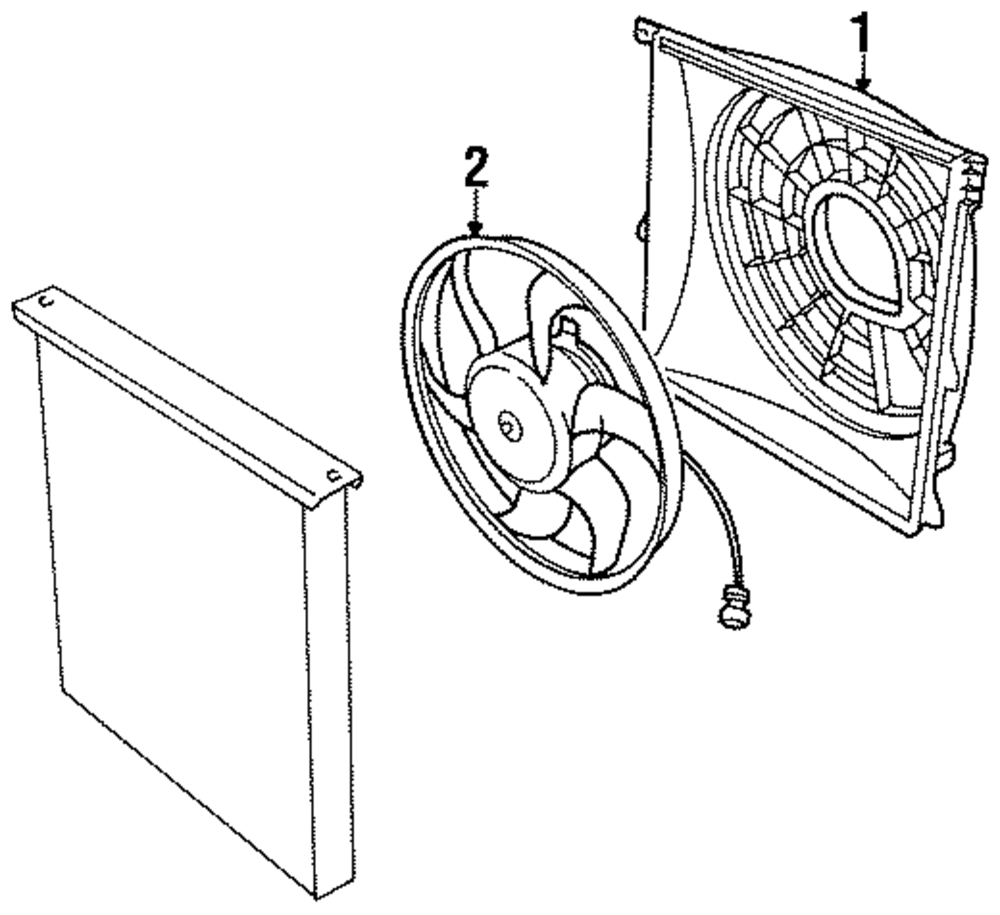 1
2