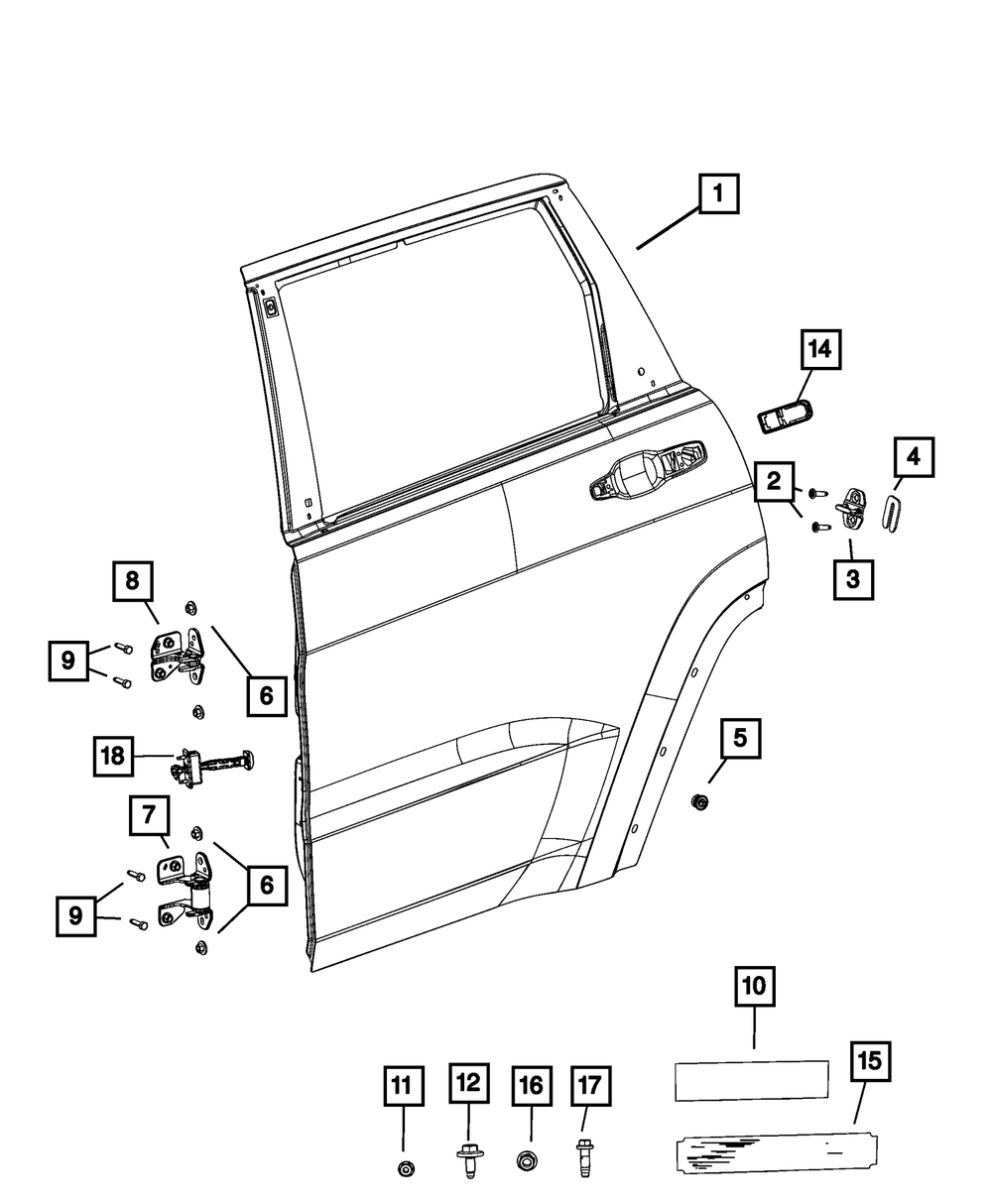 1
14
2
4
3
8
9
6
18
5
7
9
6
10
15
11
12
16
17