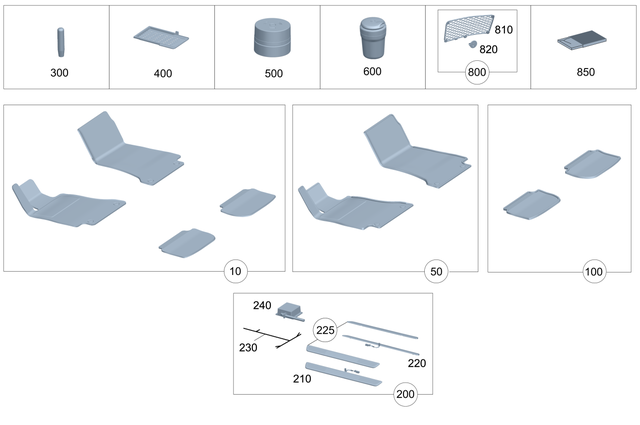 300

400

500

600

810

820

800

850

10

50

100

240

225

230

220

210

200