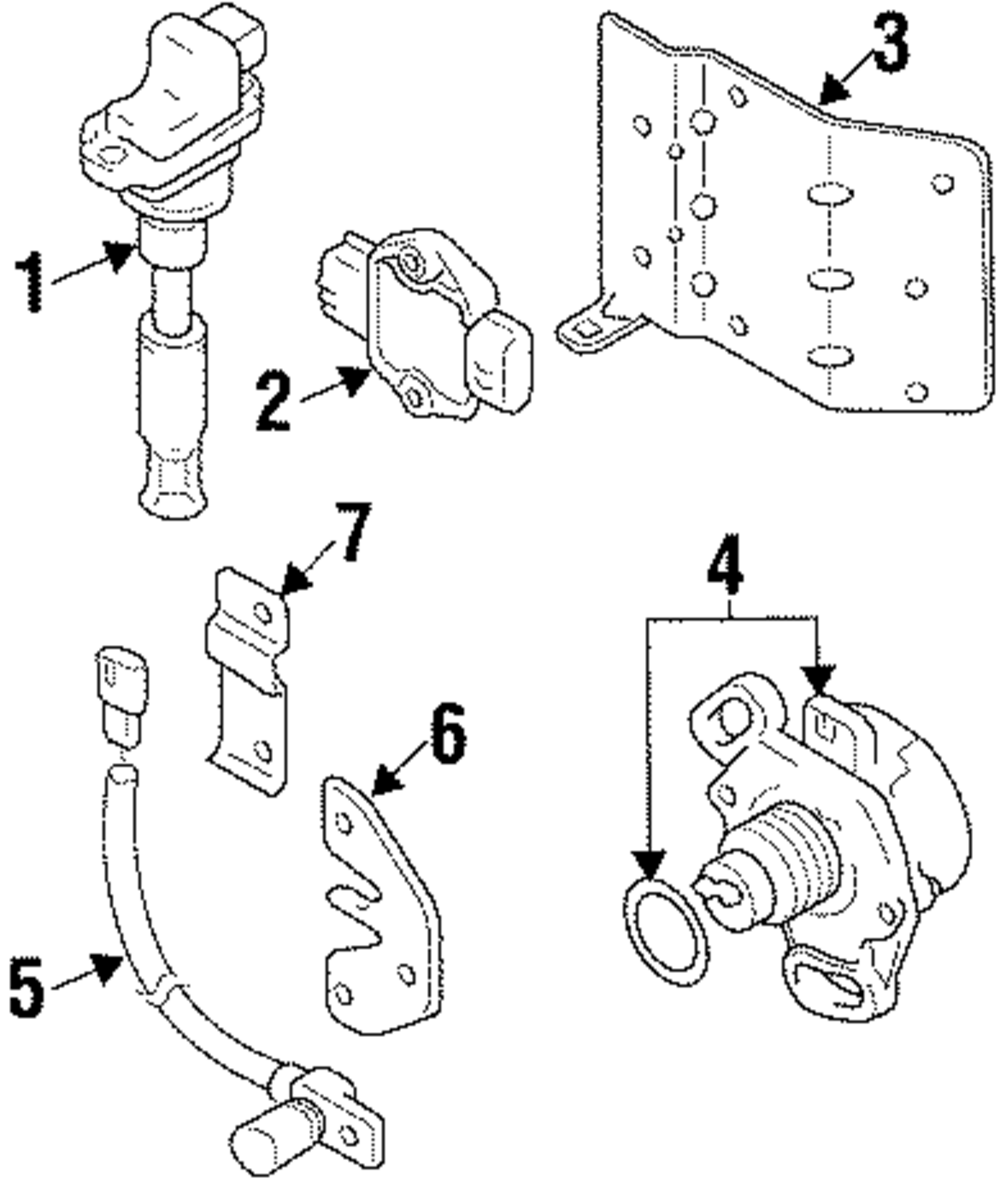 1
2
3
7
4
6
5