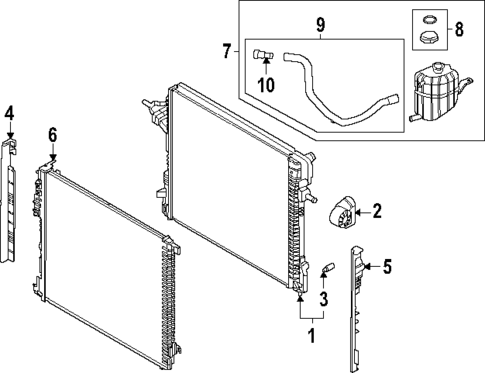 9
8
7
10
4
6
2
5
3
1