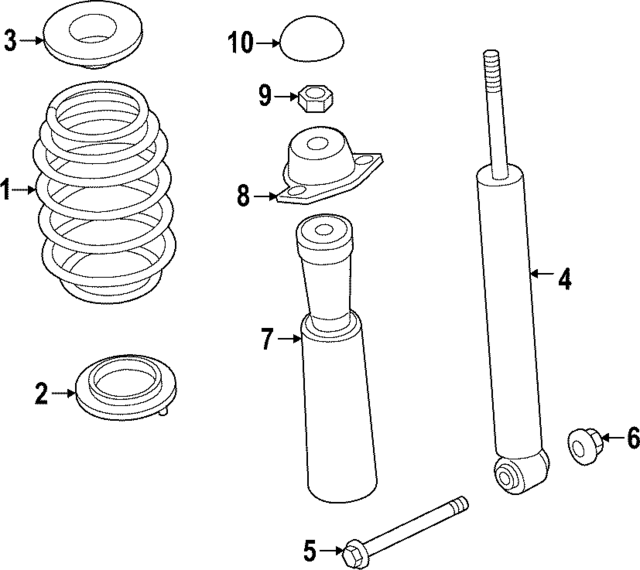 3
10
9
1
8
4
7
2
6
5