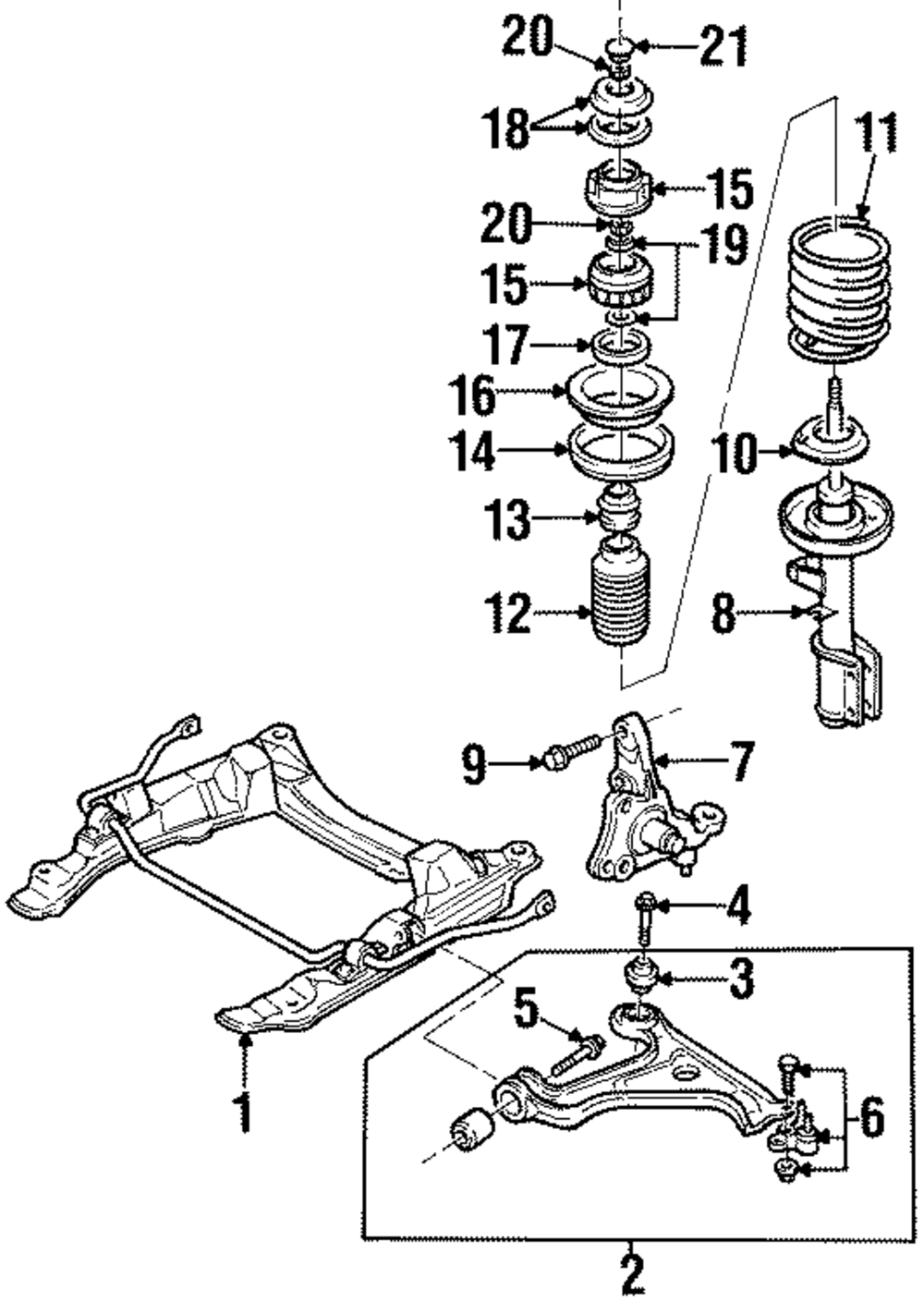 20
21
18
11
15
20
19
15
17
16
14
10
13
12
8
9
7
4
3
5
6
1
2