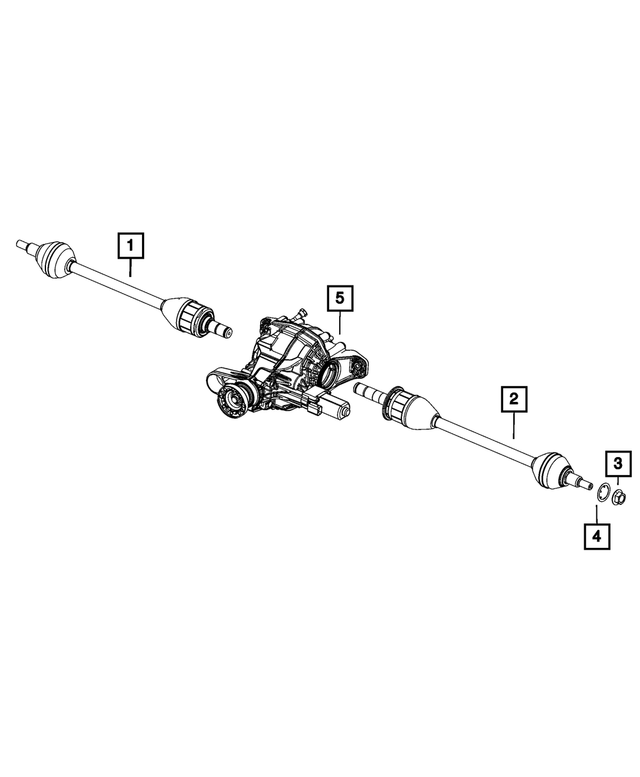 1
5
2
3
4