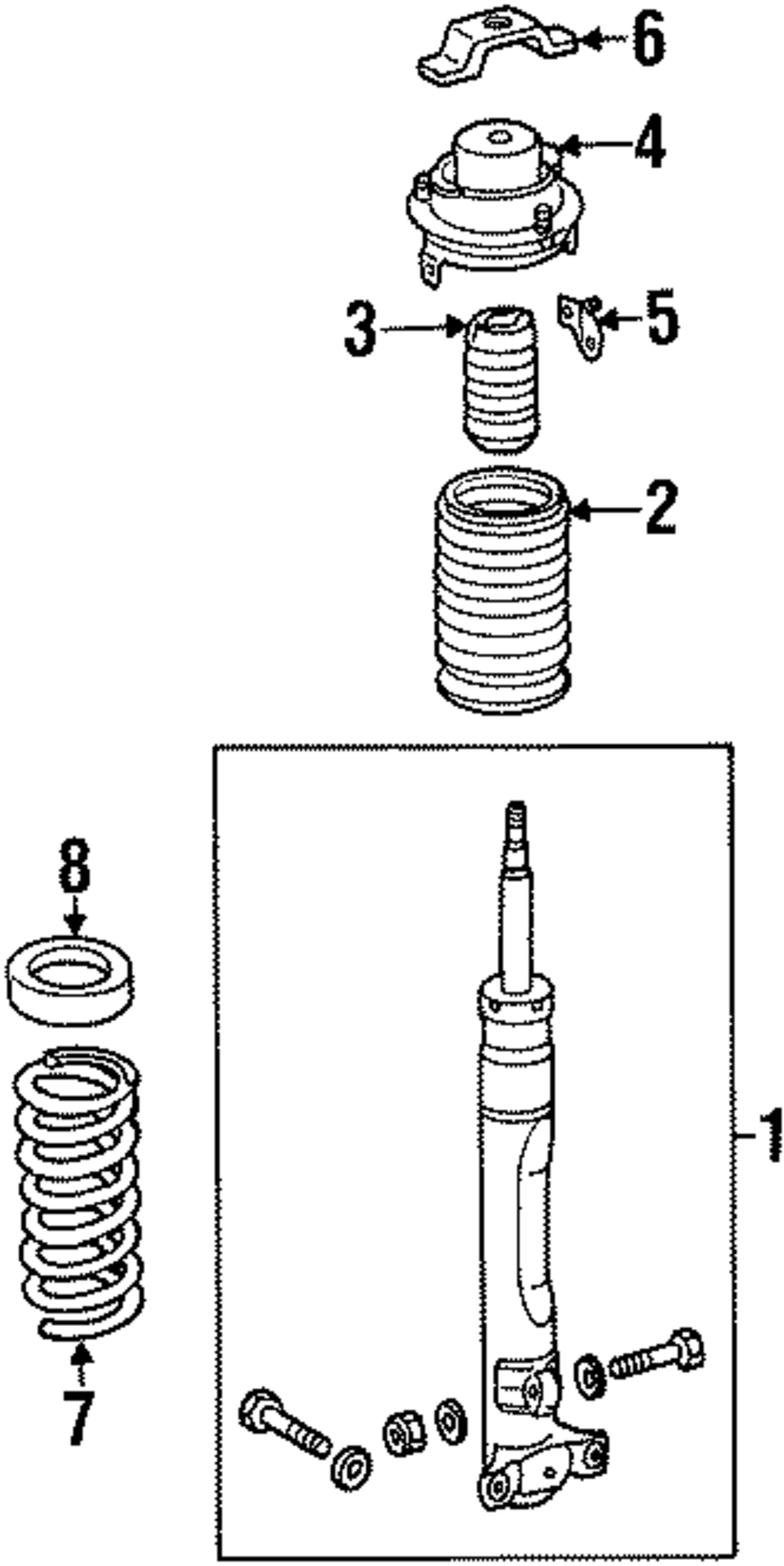 6
4
3
5
2
8
1
7