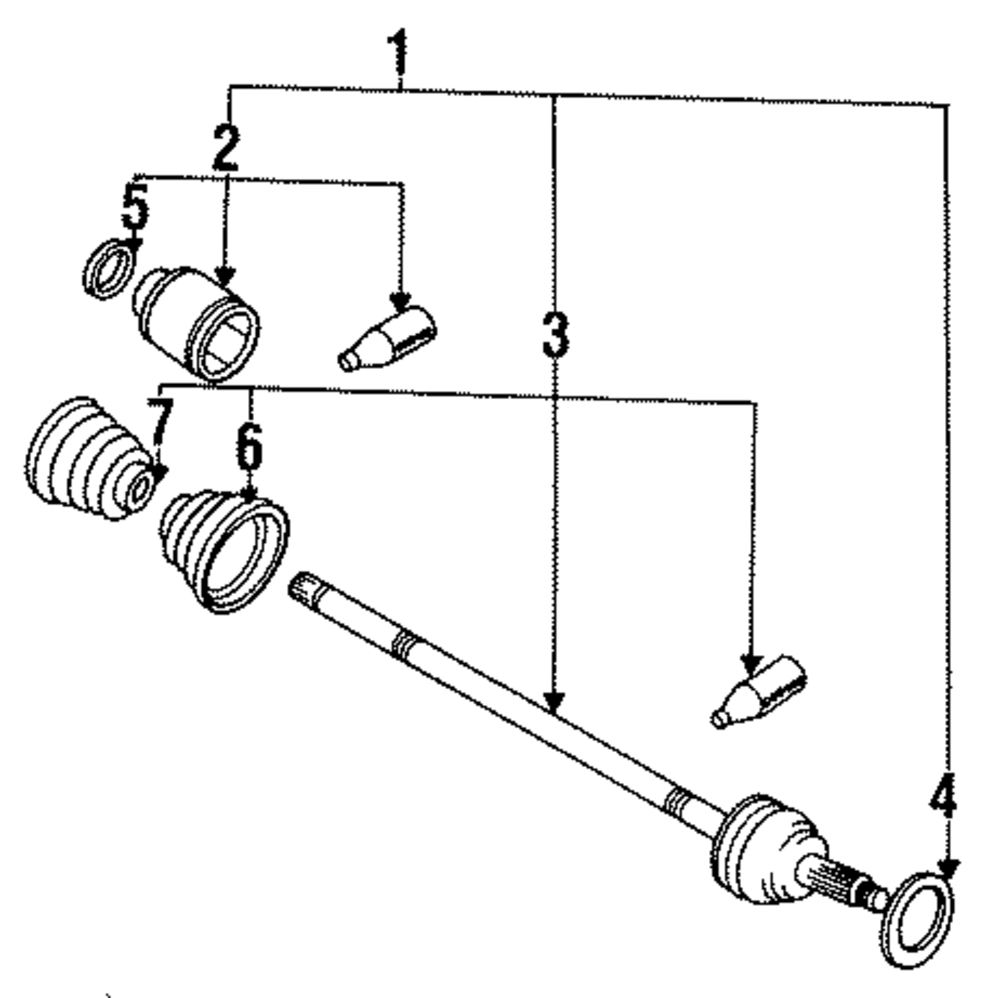 1
2
5
3
7
6
4