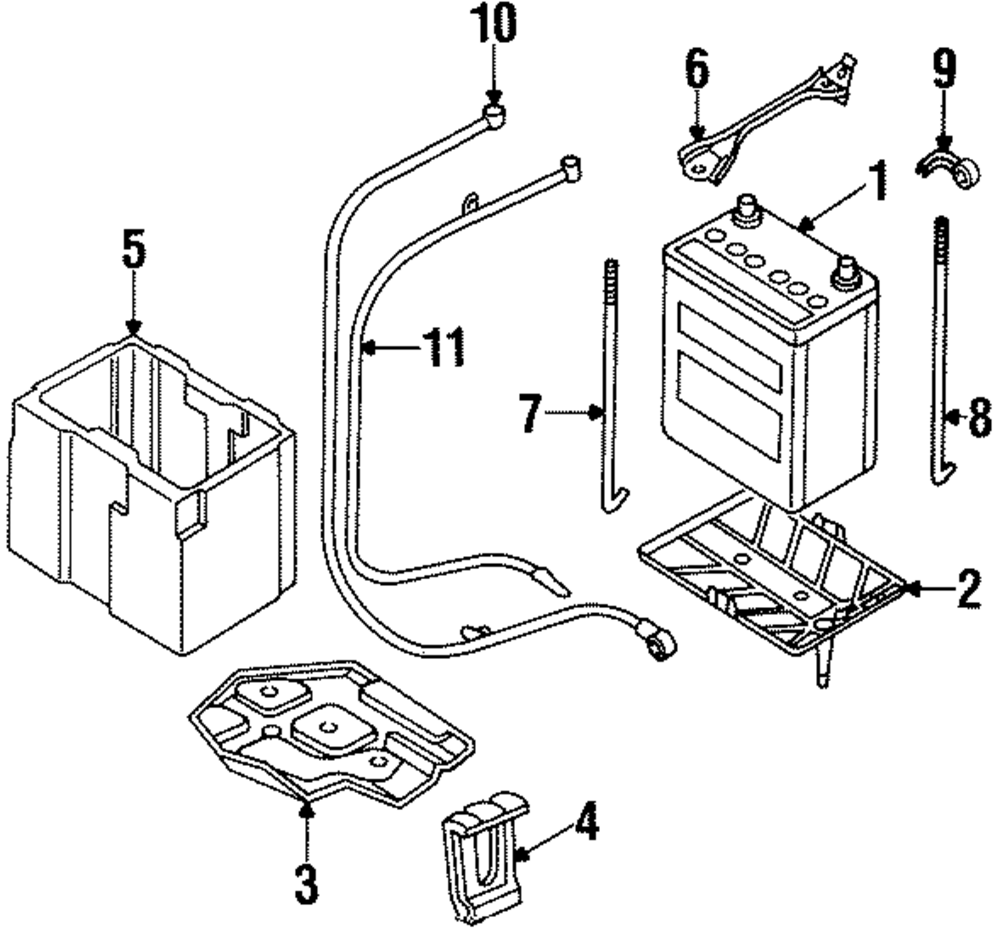 10
6
9
1
5
11
7
8
2
3
4