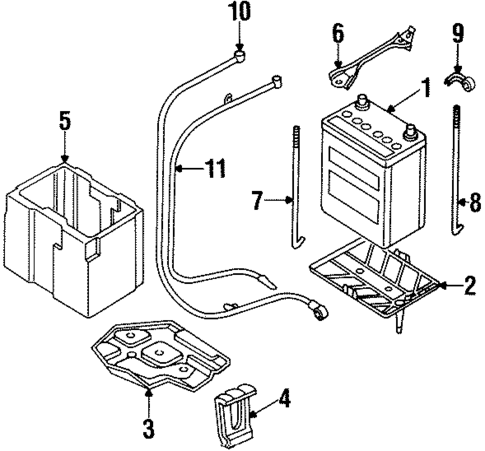 10
6
9
1
5
11
7
8
2
3
4