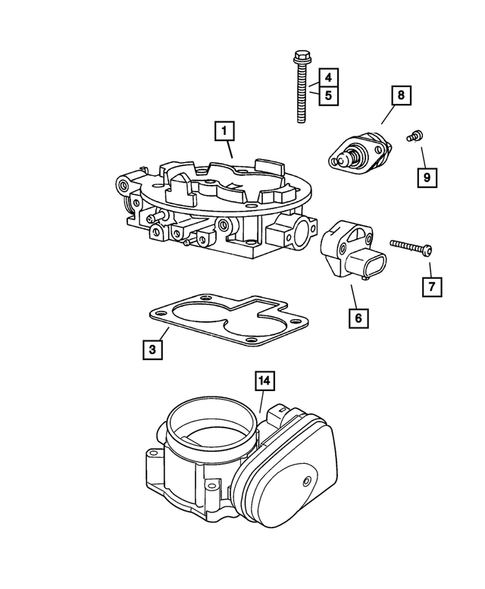 4
5
8
1
9
7
6
3
14