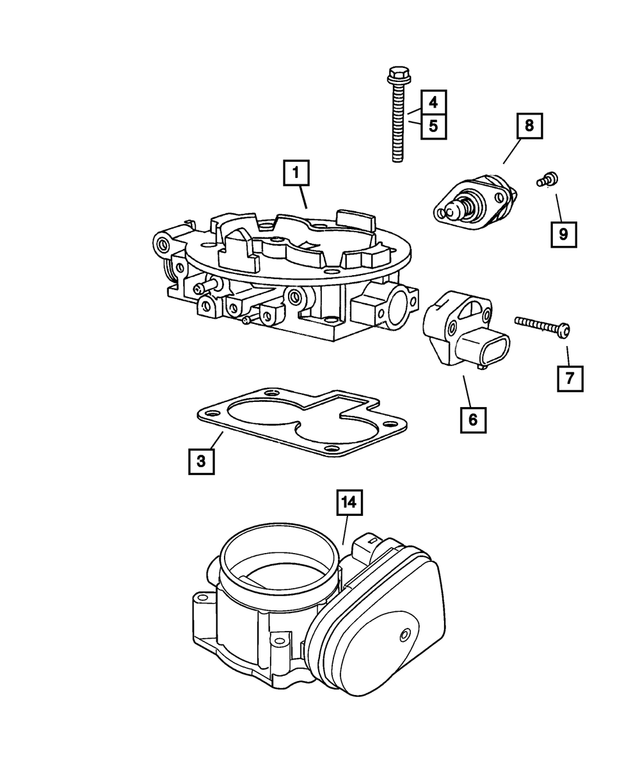 4
5
8
1
9
7
6
3
14