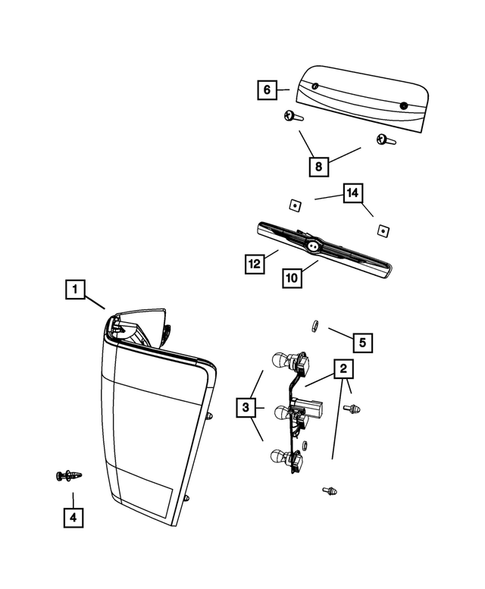 6
8
14
12
10
1
5
2
3
4