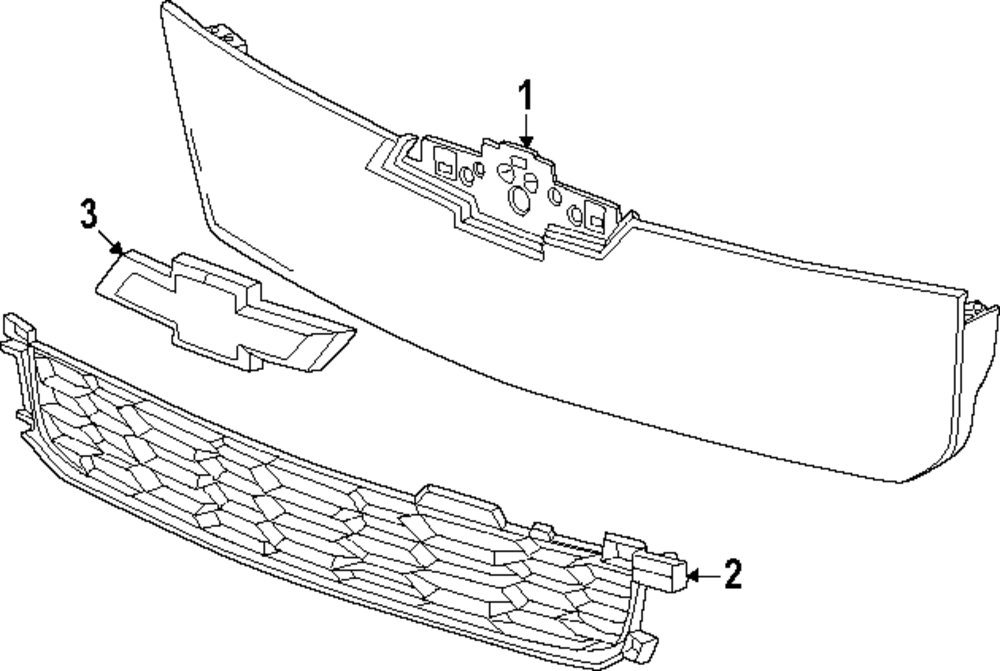 1
3
2